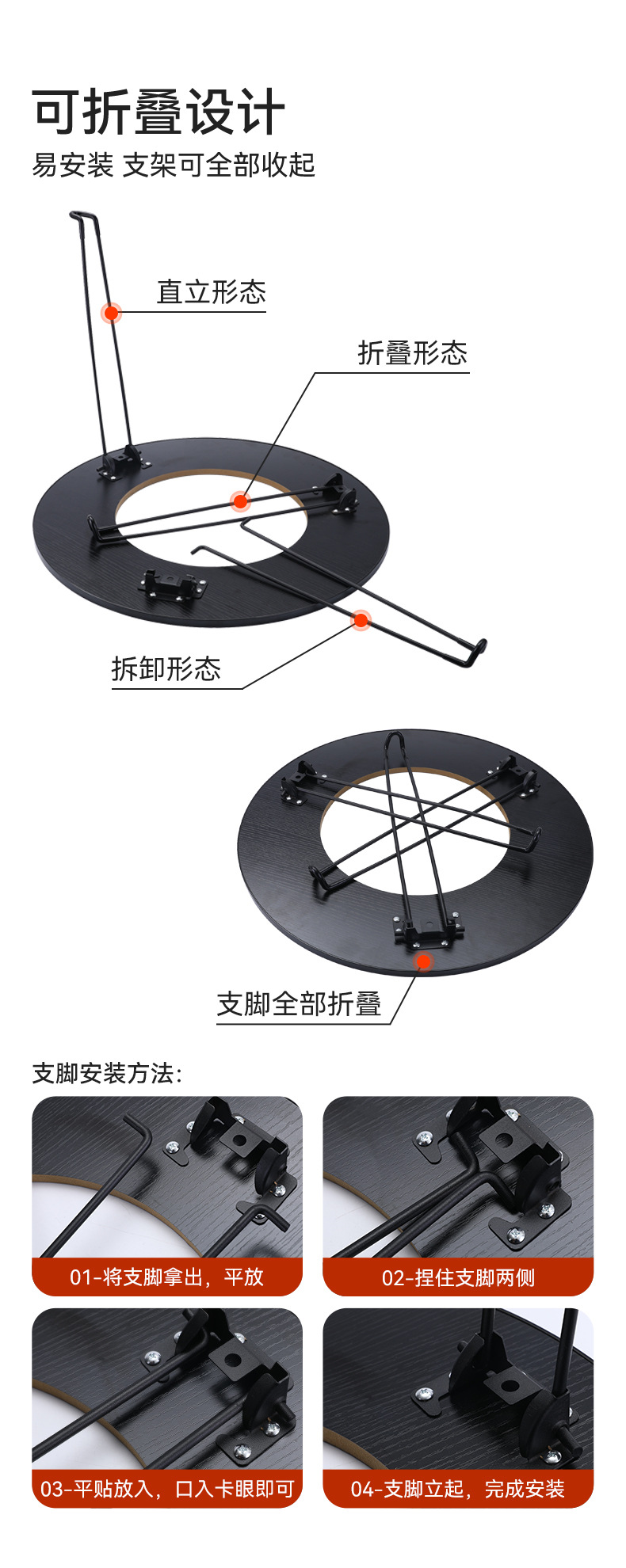 可折叠设计
易安装 支架可全部收起

直立形态

折叠形态

拆卸形态

支脚全部折叠

支脚安装方法:

01-将支脚拿出，平放

02-捏住支脚两侧

03-平贴放入，口入卡眼即可

04-支脚立起，完成安装