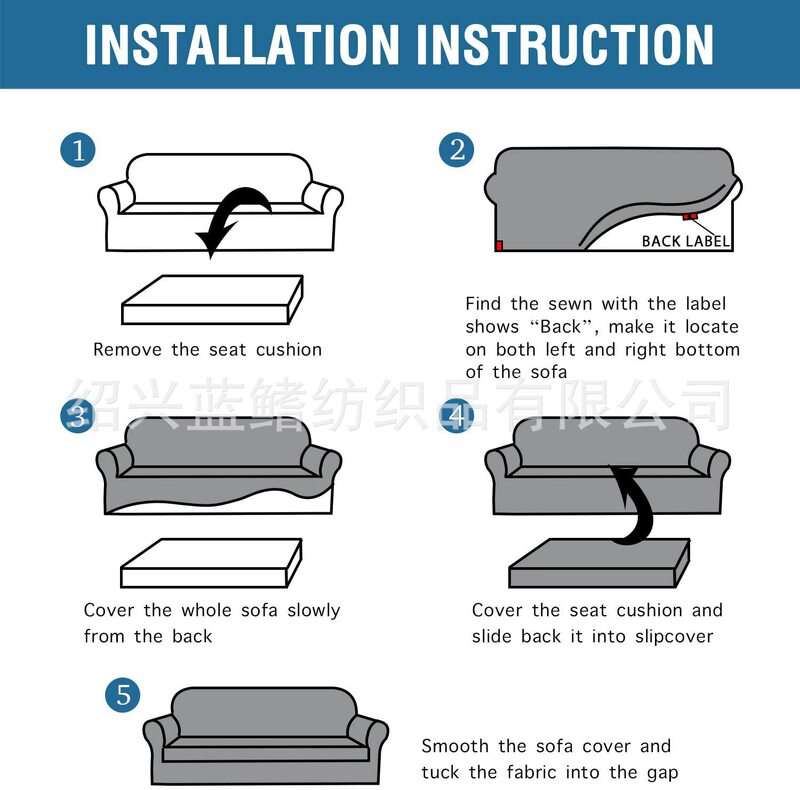 INSTALLATION INSTRUCTION

1

Remove the seat cushion

2

BACK LABEL

Find the sewn with the label shows “Back”, make it locate on both left and right bottom of the sofa

绍兴蓝鳍纺织品有限公司

3

Cover the whole sofa slowly from the back

4

Cover the seat cushion and slide back it into slipcover

5

Smooth the sofa cover and tuck the fabric into the gap