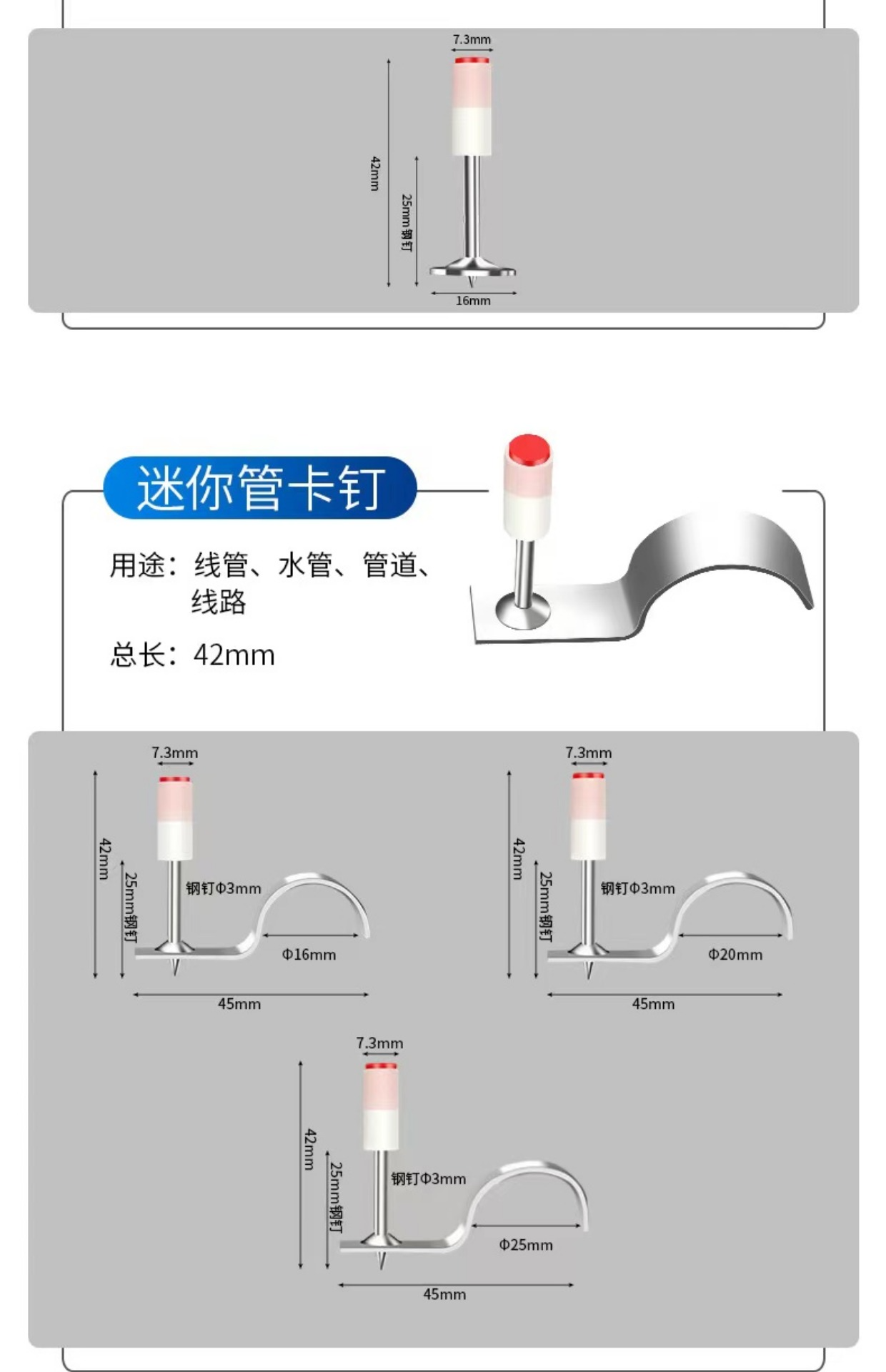 7.3mm
42mm
25mm钢钉
16mm

迷你管卡钉

用途：线管、水管、管道、线路

总长：42mm

7.3mm
42mm
25mm钢钉
钢钉Φ3mm
Φ16mm
45mm

7.3mm
42mm
25mm钢钉
钢钉Φ3mm
Φ20mm
45mm

7.3mm
42mm
25mm钢钉
钢钉Φ3mm
Φ25mm
45mm