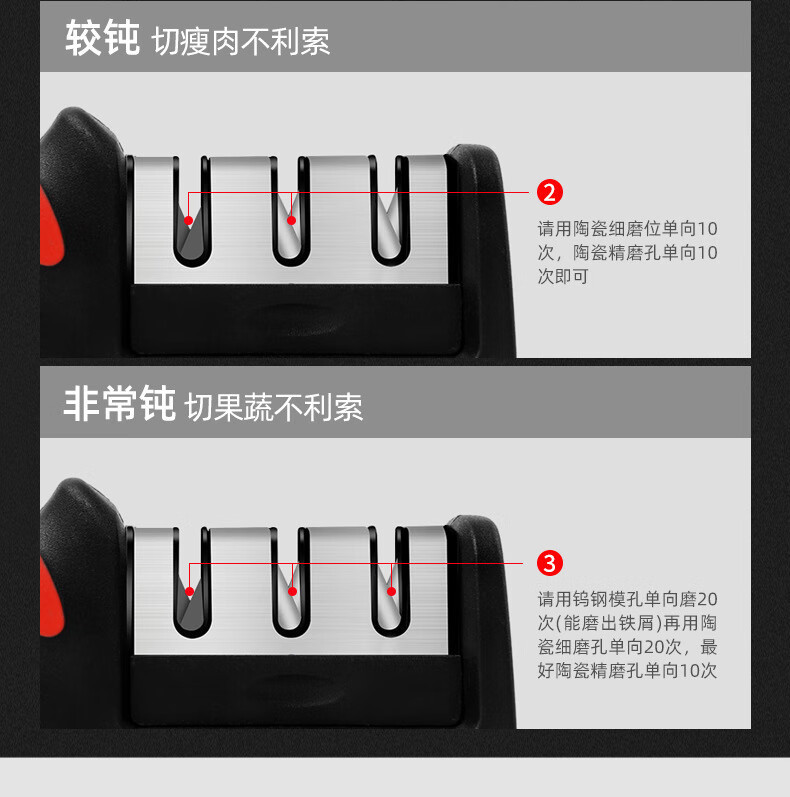 较钝 切瘦肉不利索

2

请用陶瓷细磨位单向10次，陶瓷精磨孔单向10次即可

非常钝 切果蔬不利索

3

请用钨钢模孔单向磨20次(能磨出铁屑)再用陶瓷细磨孔单向20次，最好陶瓷精磨孔单向10次