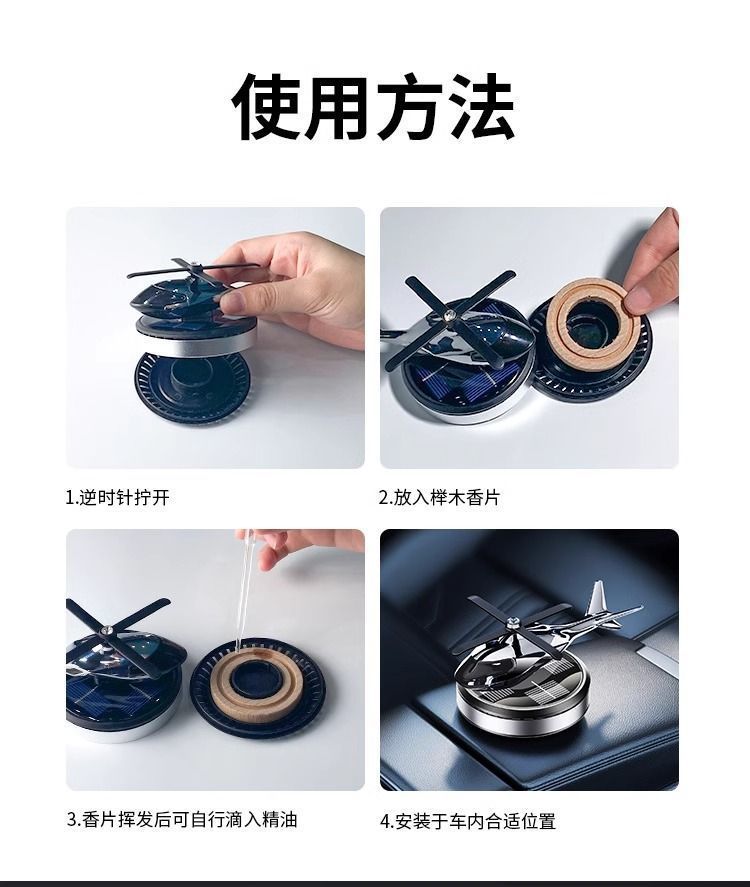 使用方法

1.逆时针拧开

2.放入榉木香片

3.香片挥发后可自行滴入精油

4.安装于车内合适位置