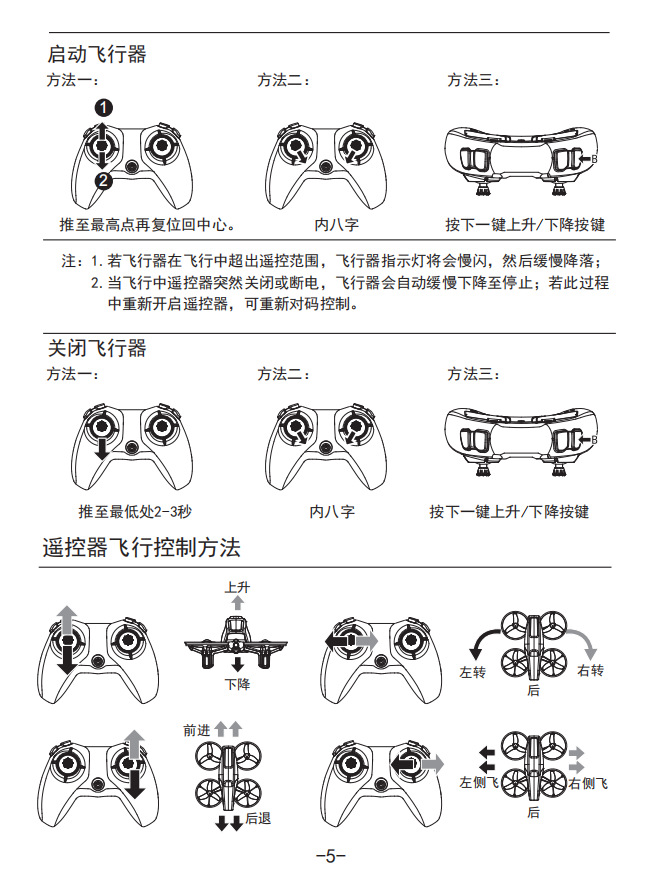 启动飞行器

方法一：

1
2

推至最高点再复位回中心。

方法二：

内八字

方法三：

B

按下一键上升/下降按键

注：1. 若飞行器在飞行中超出遥控范围，飞行器指示灯将会慢闪，然后缓慢降落；
2. 当飞行中遥控器突然关闭或断电，飞行器会自动缓慢下降至停止；若此过程中重新开启遥控器，可重新对码控制。

关闭飞行器

方法一：

推至最低处2-3秒

方法二：

内八字

方法三：

B

按下一键上升/下降按键

遥控器飞行控制方法

上升
下降

左转
右转
后

前进
后退

左侧飞
右侧飞
后

-5-