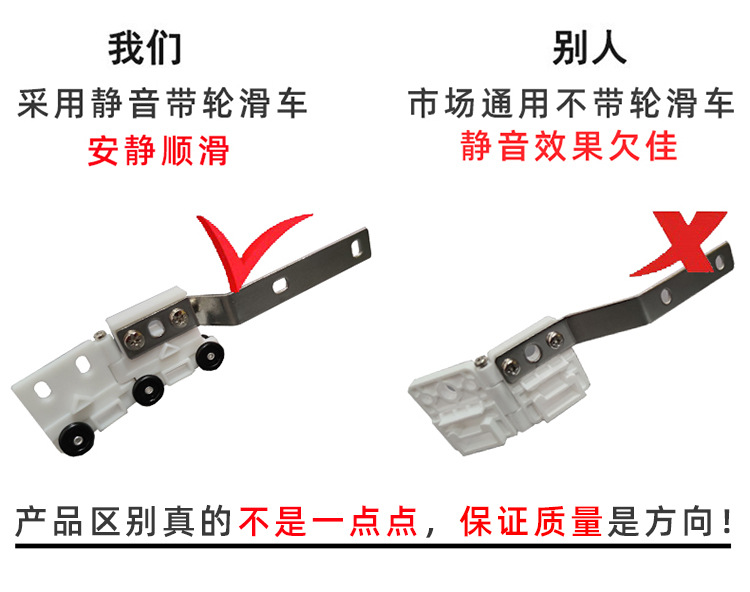 我们
采用静音带轮滑车
安静顺滑

别人
市场通用不带轮滑车
静音效果欠佳

产品区别真的不是一点点，保证质量是方向！