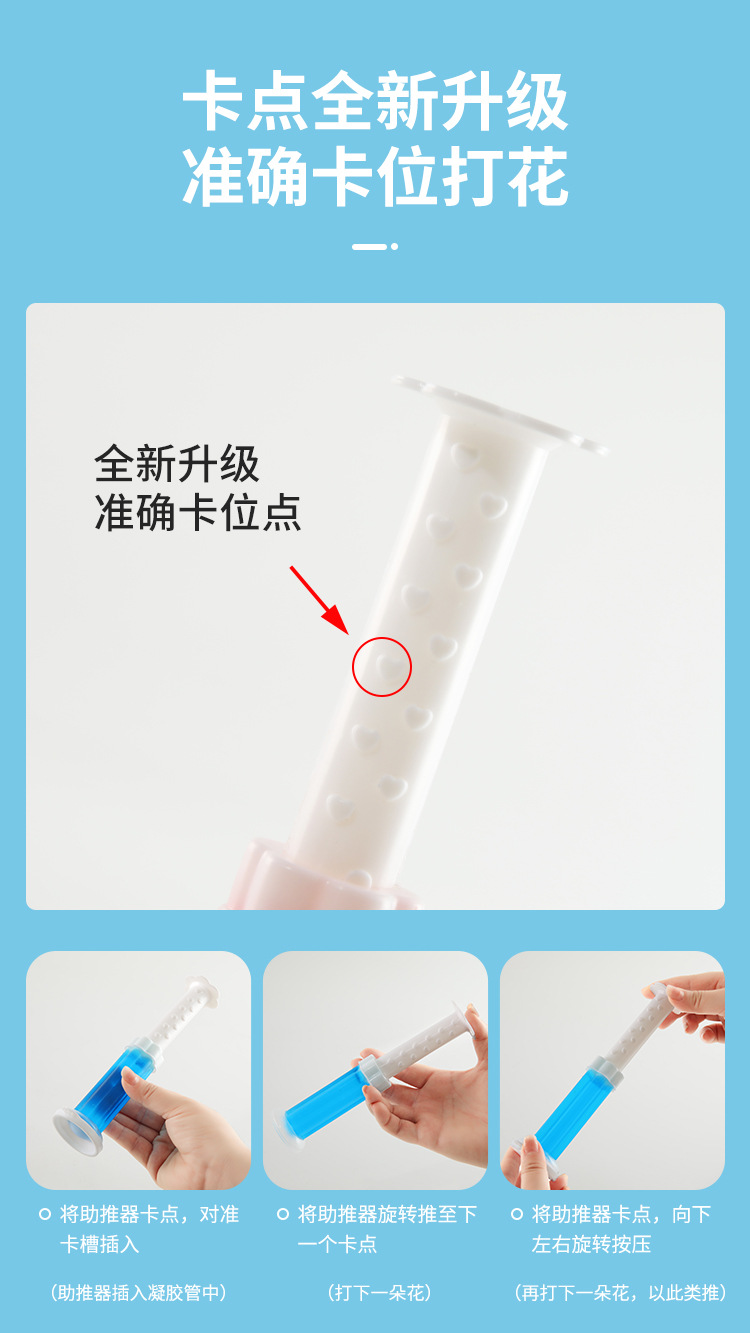 卡点全新升级
准确卡位打花

全新升级
准确卡位点

将助推器卡点，对准卡槽插入

（助推器插入凝胶管中）

将助推器旋转推至下一个卡点

（打下一朵花）

将助推器卡点，向下左右旋转按压

（再打下一朵花，以此类推）