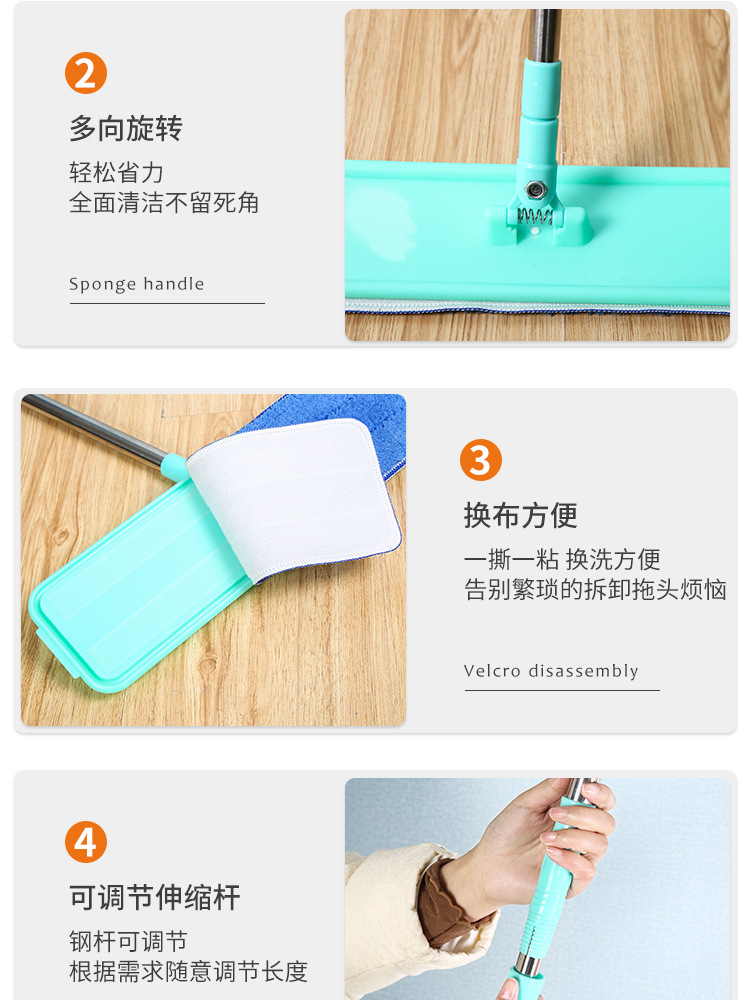 2

多向旋转

轻松省力
全面清洁不留死角

Sponge handle

3

换布方便

一撕一粘 换洗方便
告别繁琐的拆卸拖头烦恼

Velcro disassembly

4

可调节伸缩杆

钢杆可调节
根据需求随意调节长度