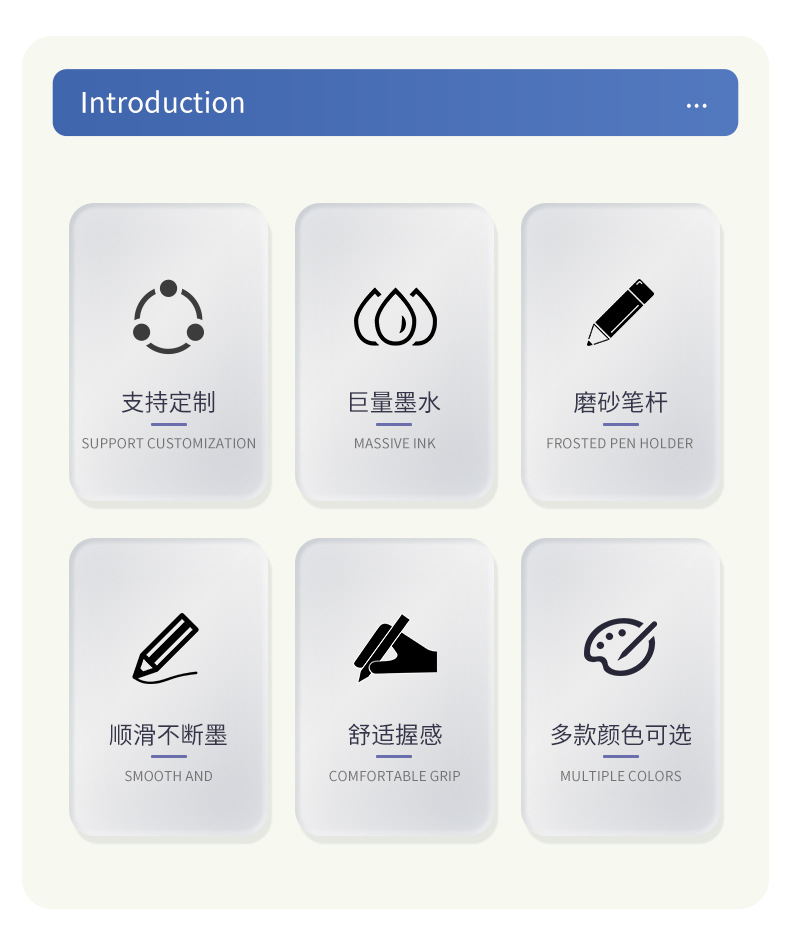 Introduction

...

支持定制

SUPPORT CUSTOMIZATION

巨量墨水

MASSIVE INK

磨砂笔杆

FROSTED PEN HOLDER

顺滑不断墨

SMOOTH AND

舒适握感

COMFORTABLE GRIP

多款颜色可选

MULTIPLE COLORS