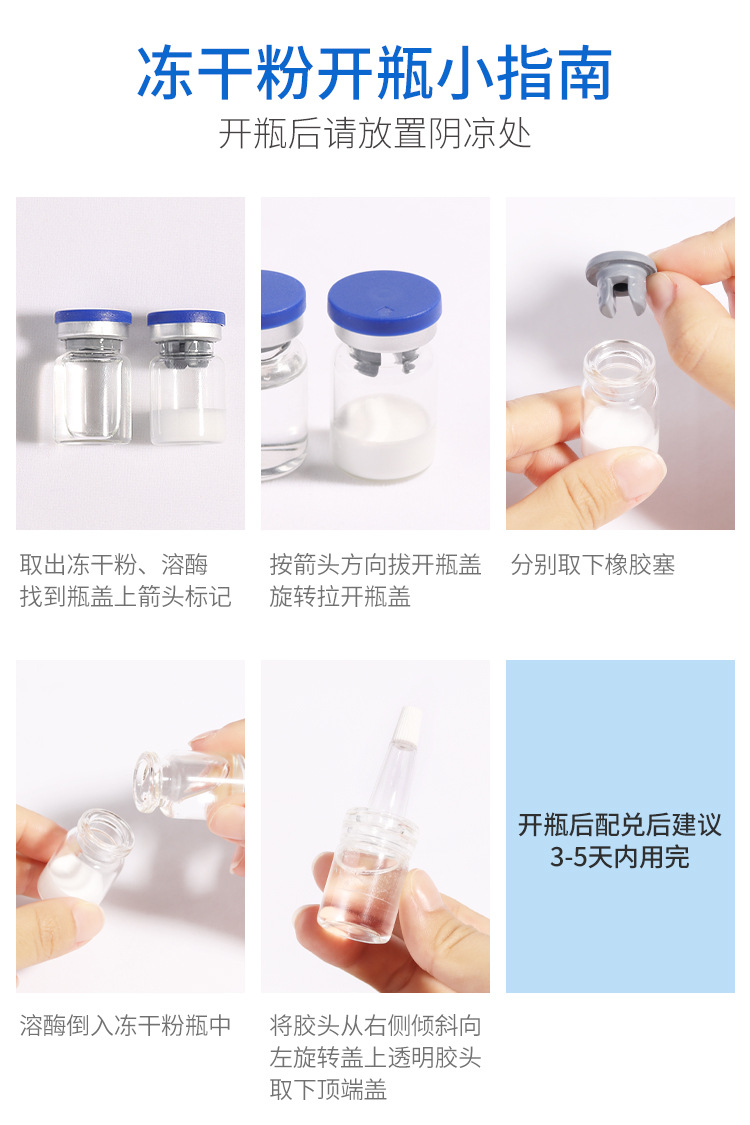 冻干粉开瓶小指南
开瓶后请放置阴凉处

取出冻干粉、溶酶
找到瓶盖上箭头标记

按箭头方向拔开瓶盖
旋转拉开瓶盖

分别取下橡胶塞

溶酶倒入冻干粉瓶中

将胶头从右侧倾斜向
左旋转盖上透明胶头
取下顶端盖

开瓶后配兑后建议
3-5天内用完