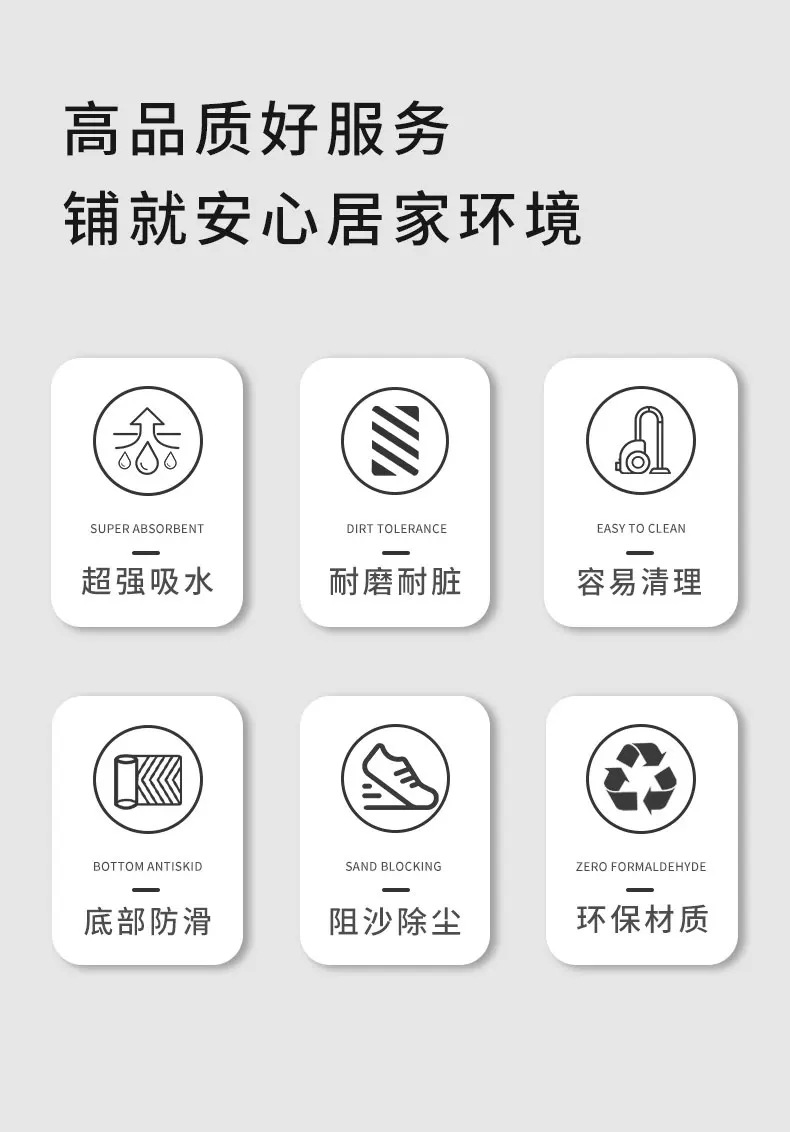 高品质好服务
铺就安心居家环境

SUPER ABSORBENT
超强吸水

DIRT TOLERANCE
耐磨耐脏

EASY TO CLEAN
容易清理

BOTTOM ANTISKID
底部防滑

SAND BLOCKING
阻沙除尘

ZERO FORMALDEHYDE
环保材质