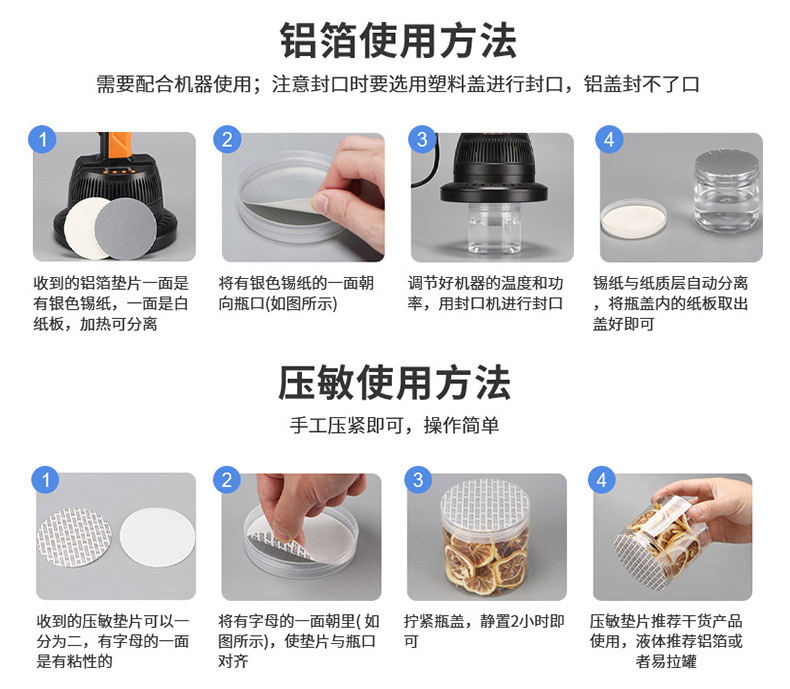 铝箔使用方法

需要配合机器使用；注意封口时要选用塑料盖进行封口，铝盖封不了口

1

收到的铝箔垫片一面是有银色锡纸，一面是白纸板，加热可分离

2

将有银色锡纸的一面朝向瓶口(如图所示)

3

调节好机器的温度和功率，用封口机进行封口

4

锡纸与纸质层自动分离，将瓶盖内的纸板取出盖好即可

压敏使用方法

手工压紧即可，操作简单

1

收到的压敏垫片可以一分为二，有字母的一面是有粘性的

2

将有字母的一面朝里( 如图所示)，使垫片与瓶口对齐

3

拧紧瓶盖，静置2小时即可

4

压敏垫片推荐干货产品使用，液体推荐铝箔或者易拉罐