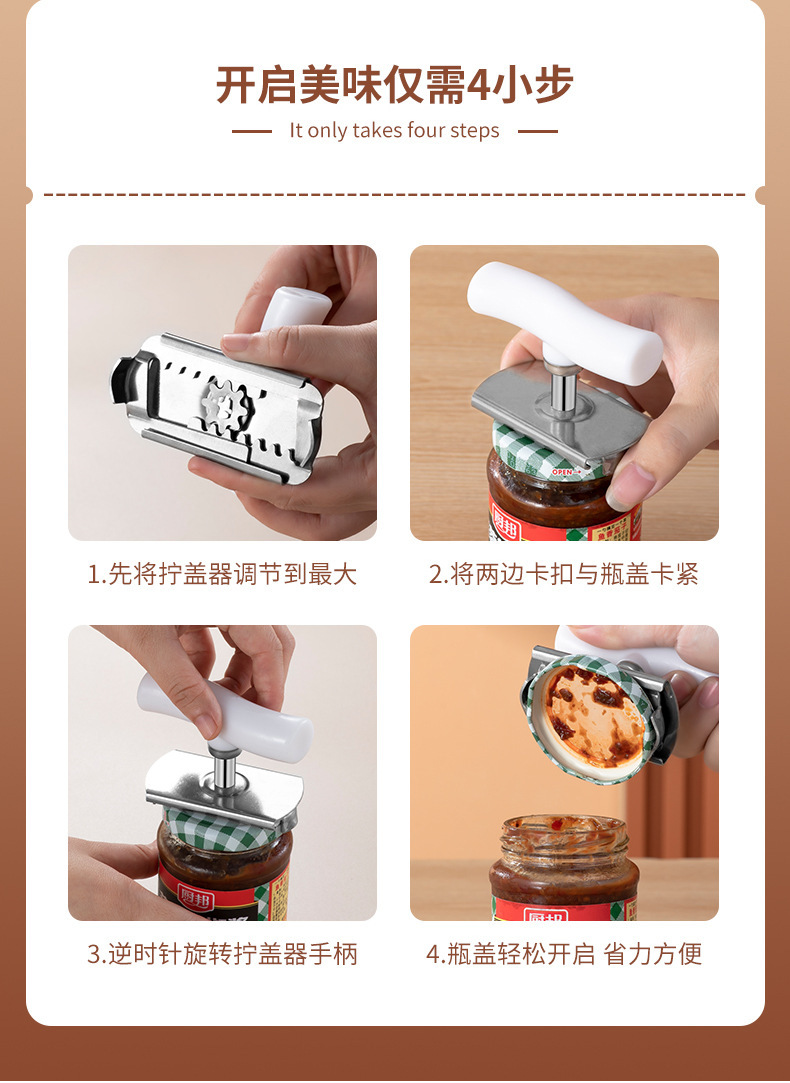 开启美味仅需4小步

It only takes four steps

OPEN

厨邦

1.先将拧盖器调节到最大

2.将两边卡扣与瓶盖卡紧

厨邦

厨邦

3.逆时针旋转拧盖器手柄

4.瓶盖轻松开启 省力方便