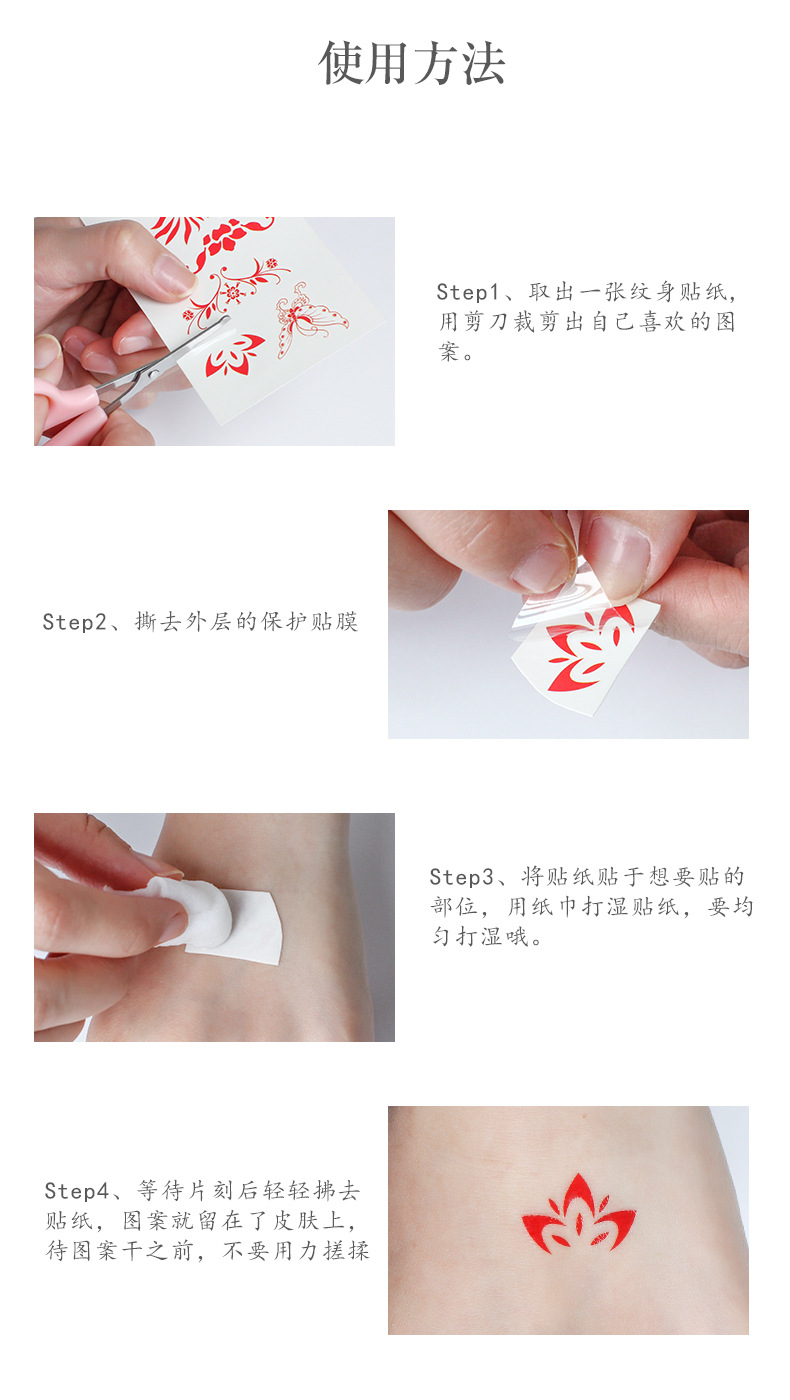 使用方法

Step1、取出一张纹身贴纸，用剪刀裁剪出自己喜欢的图案。

Step2、撕去外层的保护贴膜

Step3、将贴纸贴于想要贴的部位，用纸巾打湿贴纸，要均匀打湿哦。

Step4、等待片刻后轻轻拂去贴纸，图案就留在了皮肤上，待图案干之前，不要用力搓揉