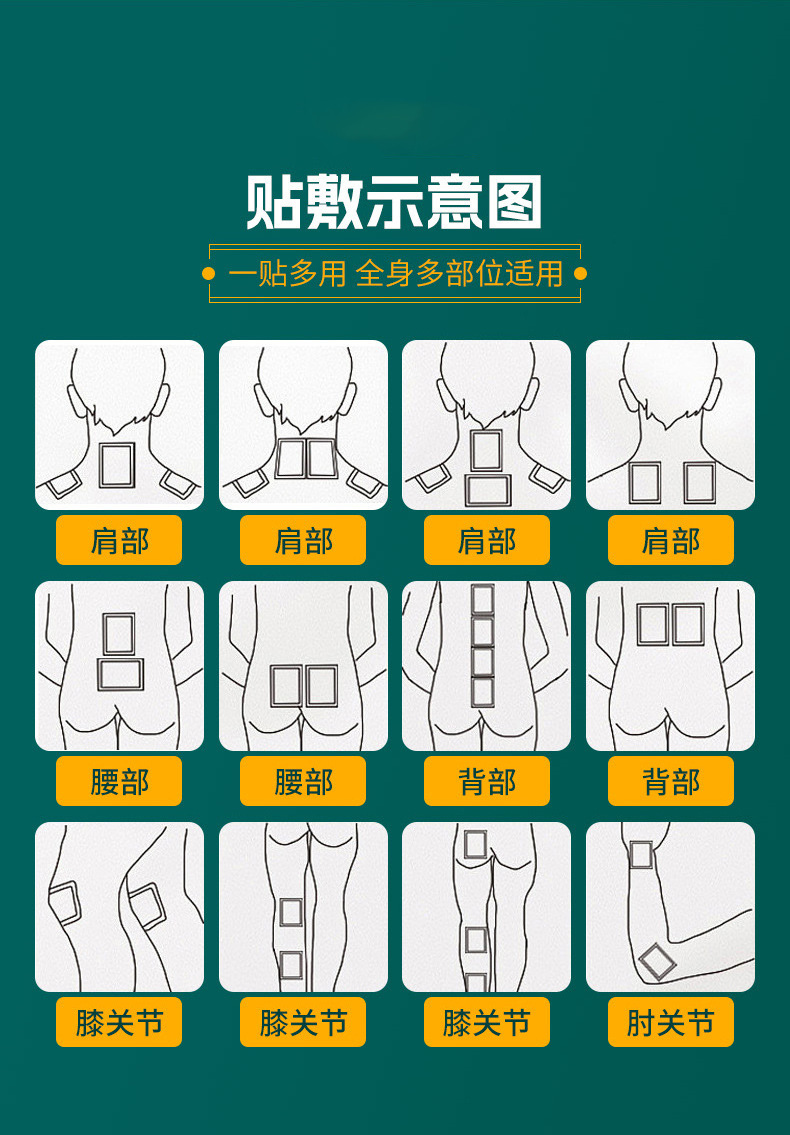 贴敷示意图

一贴多用 全身多部位适用

肩部
肩部
肩部
肩部

腰部
腰部
背部
背部

膝关节
膝关节
膝关节
肘关节