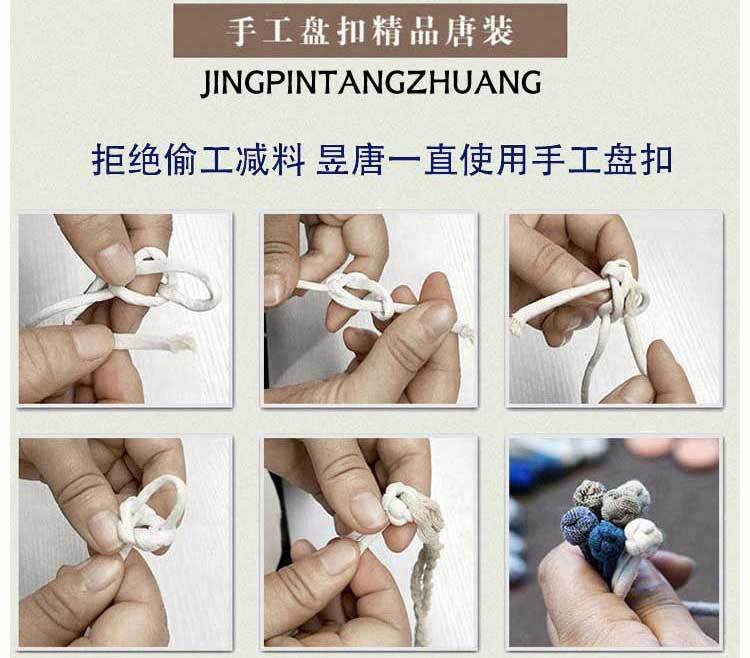 手工盘扣精品唐装
JINGPINTANGZHUANG

拒绝偷工减料 昱唐一直使用手工盘扣