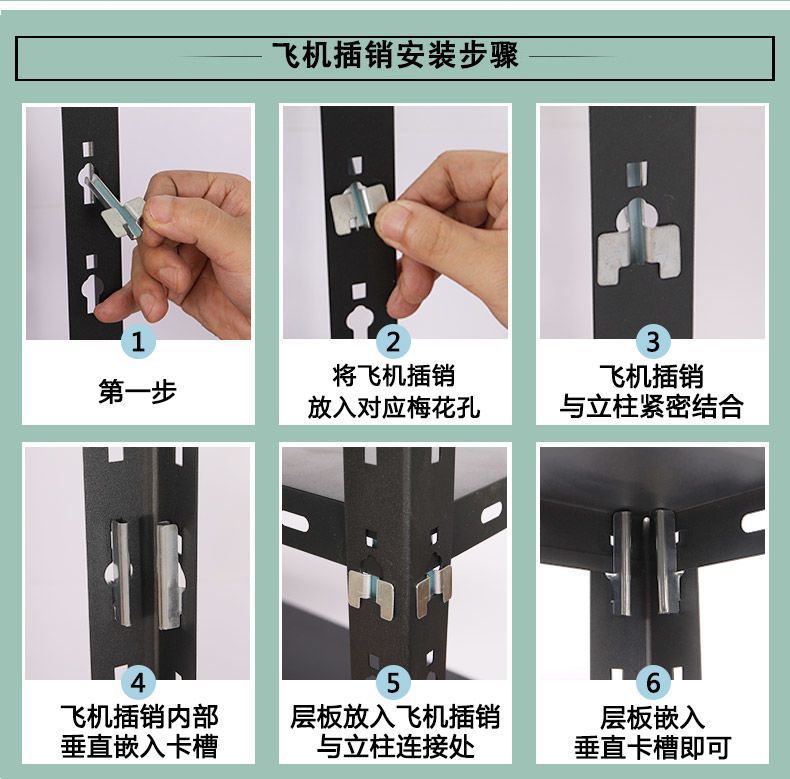 飞机插销安装步骤

1
第一步

2
将飞机插销
放入对应梅花孔

3
飞机插销
与立柱紧密结合

4
飞机插销内部
垂直嵌入卡槽

5
层板放入飞机插销
与立柱连接处

6
层板嵌入
垂直卡槽即可