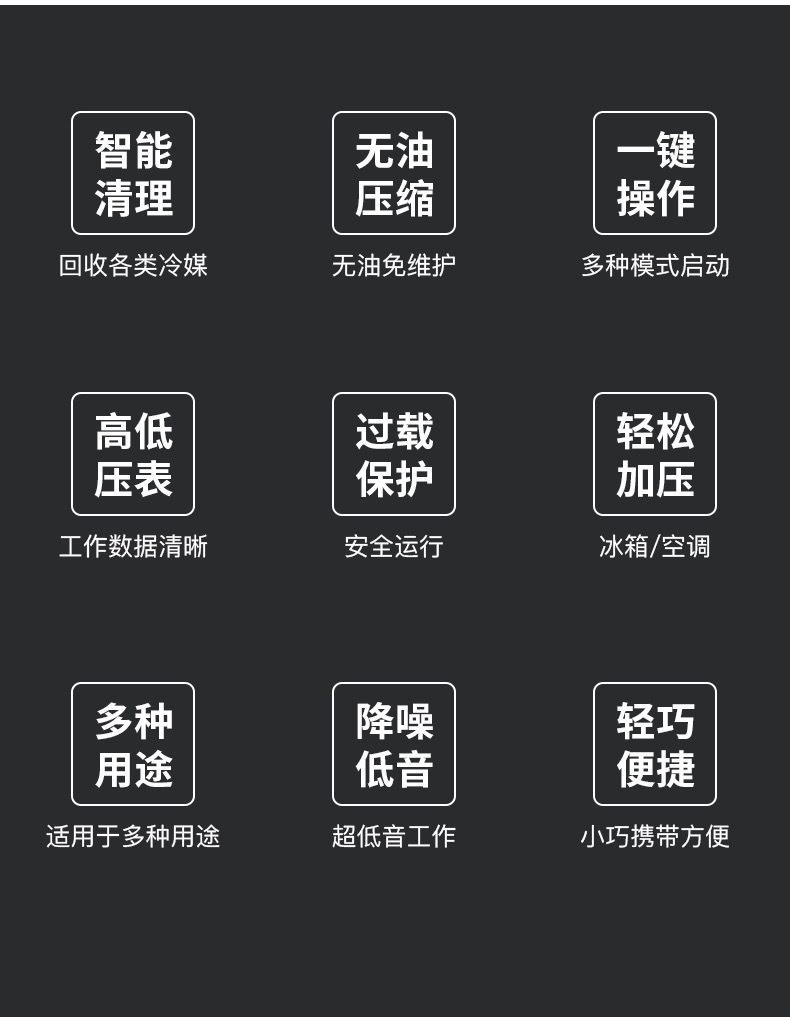 智能
清理
回收各类冷媒

无油
压缩
无油免维护

一键
操作
多种模式启动

高低
压表
工作数据清晰

过载
保护
安全运行

轻松
加压
冰箱/空调

多种
用途
适用于多种用途

降噪
低音
超低音工作

轻巧
便捷
小巧携带方便