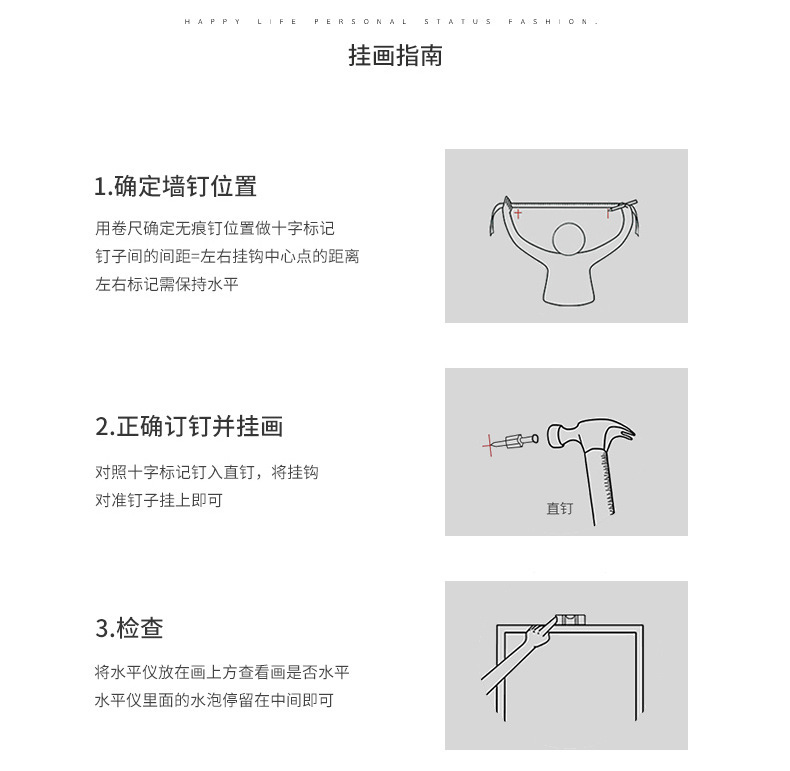 HAPPY LIFE PERSONAL STATUS FASHION.

挂画指南

1.确定墙钉位置

用卷尺确定无痕钉位置做十字标记
钉子间的间距=左右挂钩中心点的距离
左右标记需保持水平

2.正确订钉并挂画

对照十字标记钉入直钉，将挂钩
对准钉子挂上即可

直钉

3.检查

将水平仪放在画上方查看画是否水平
水平仪里面的水泡停留在中间即可