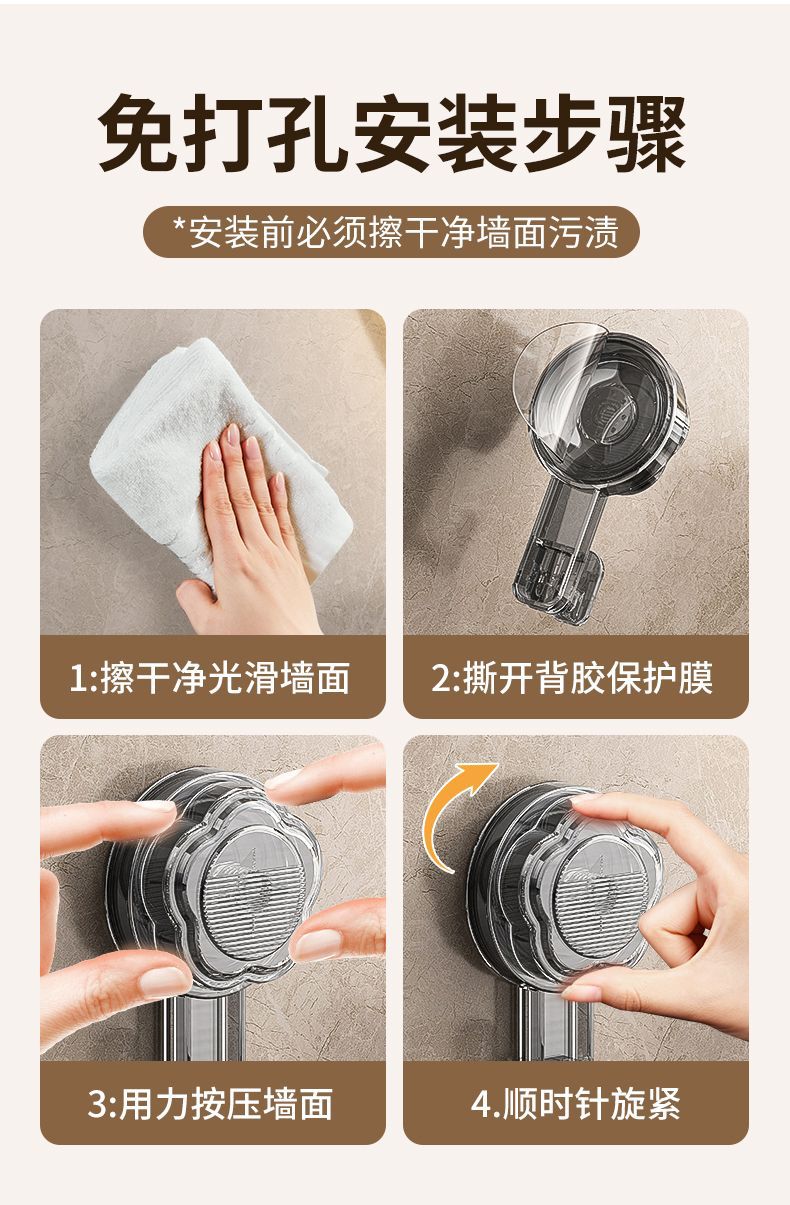 免打孔安装步骤

*安装前必须擦干净墙面污渍

1:擦干净光滑墙面

2:撕开背胶保护膜

3:用力按压墙面

4.顺时针旋紧