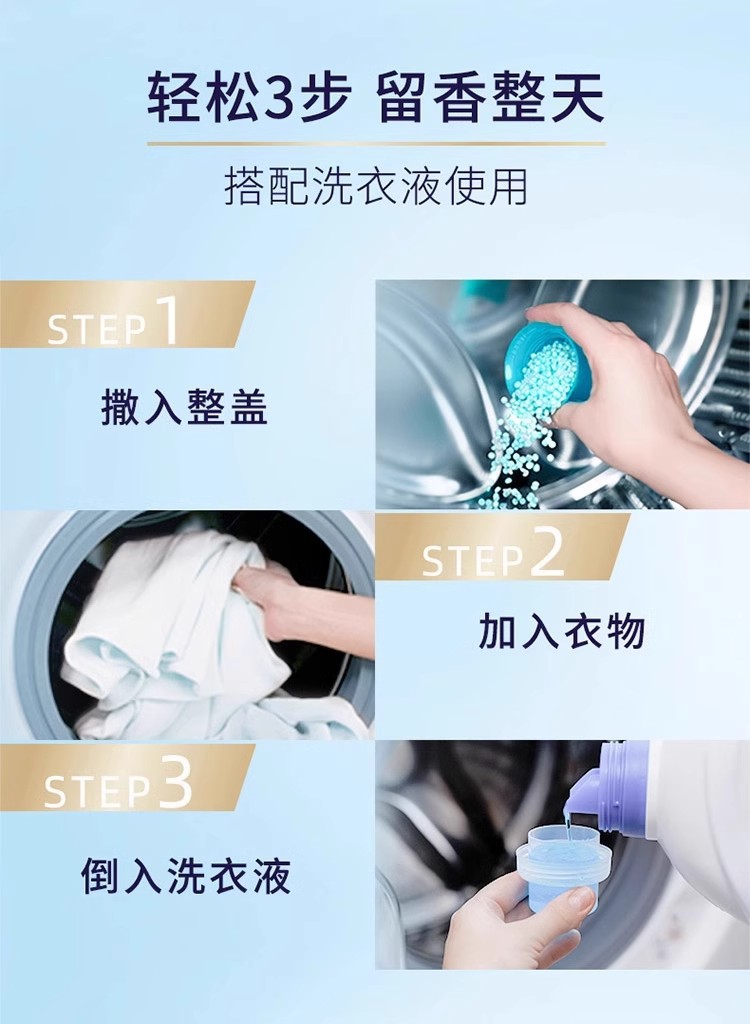 轻松3步 留香整天

搭配洗衣液使用

STEP 1

撒入整盖

STEP 2

加入衣物

STEP 3

倒入洗衣液