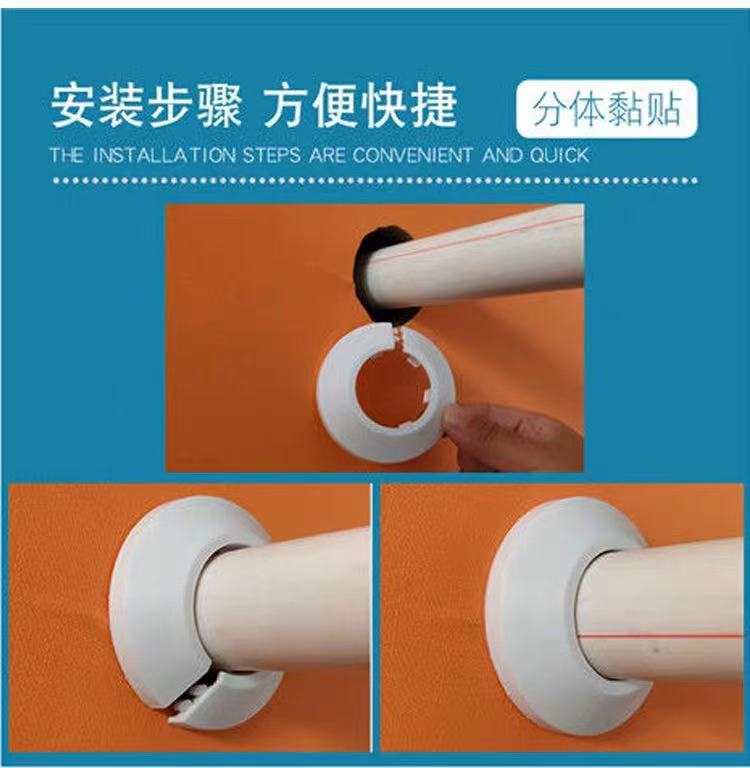 安装步骤 方便快捷

分体黏贴

THE INSTALLATION STEPS ARE CONVENIENT AND QUICK