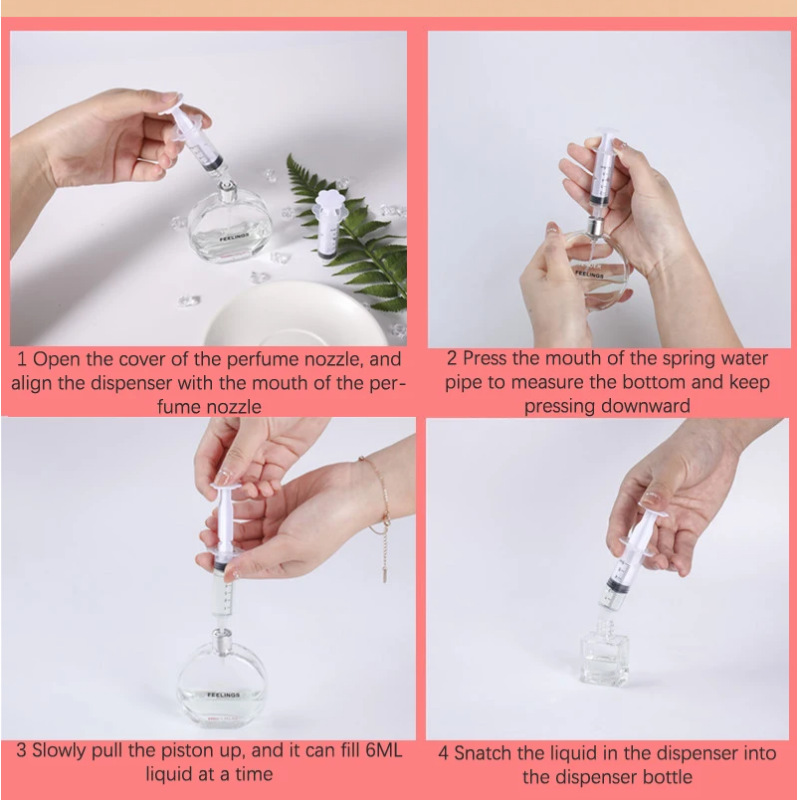 FEELINGS

1 Open the cover of the perfume nozzle, and align the dispenser with the mouth of the perfume nozzle

FEELINGS

2 Press the mouth of the spring water pipe to measure the bottom and keep pressing downward

FEELINGS

3 Slowly pull the piston up, and it can fill 6ML liquid at a time

4 Snatch the liquid in the dispenser into the dispenser bottle