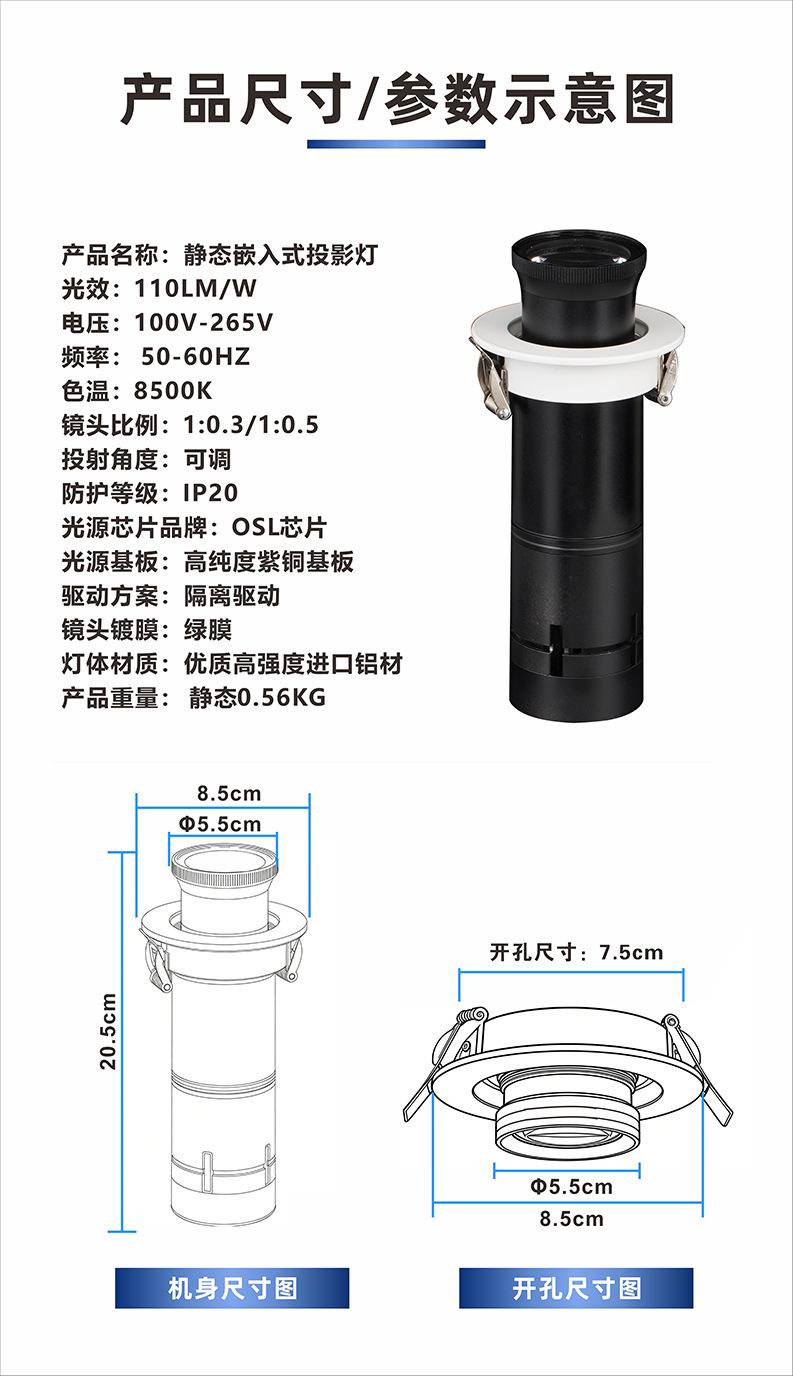 产品尺寸/参数示意图

产品名称：静态嵌入式投影灯
光效：110LM/W
电压：100V-265V
频率： 50-60HZ
色温：8500K
镜头比例：1:0.3/1:0.5
投射角度：可调
防护等级：IP20
光源芯片品牌：OSL芯片
光源基板：高纯度紫铜基板
驱动方案：隔离驱动
镜头镀膜：绿膜
灯体材质：优质高强度进口铝材
产品重量： 静态0.56KG

8.5cm
Φ5.5cm
20.5cm

开孔尺寸：7.5cm
Φ5.5cm
8.5cm

机身尺寸图

开孔尺寸图