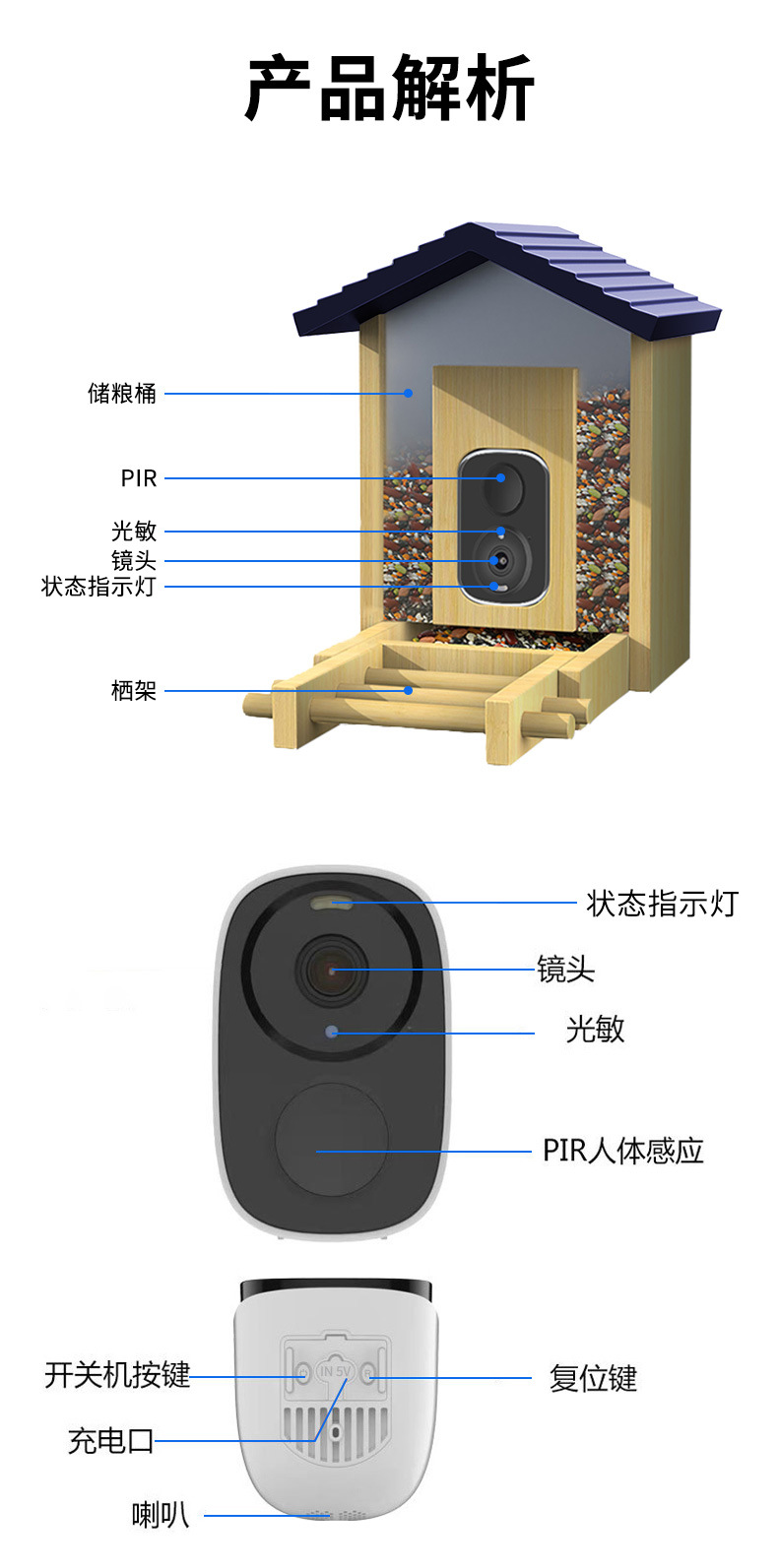 产品解析

储粮桶

PIR

光敏

镜头

状态指示灯

栖架

状态指示灯

镜头

光敏

PIR人体感应

开关机按键

IN 5V

复位键

充电口

喇叭