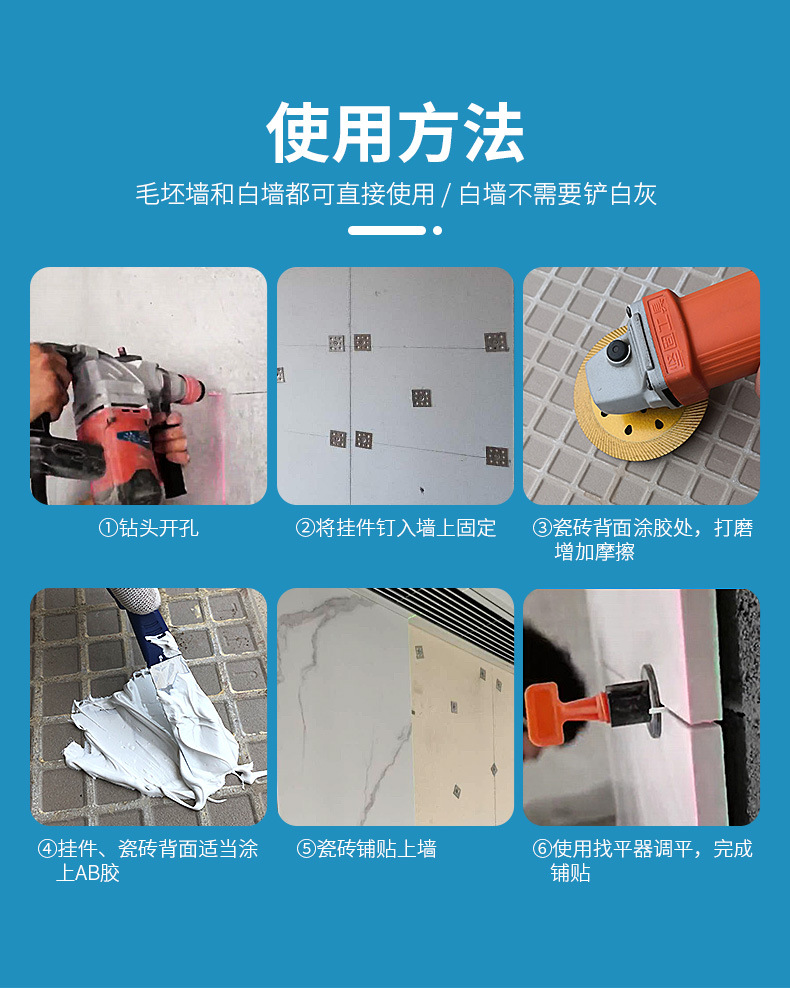 使用方法

毛坯墙和白墙都可直接使用 / 白墙不需要铲白灰

①钻头开孔

②将挂件钉入墙上固定

③瓷砖背面涂胶处，打磨增加摩擦

④挂件、瓷砖背面适当涂上AB胶

⑤瓷砖铺贴上墙

⑥使用找平器调平，完成铺贴