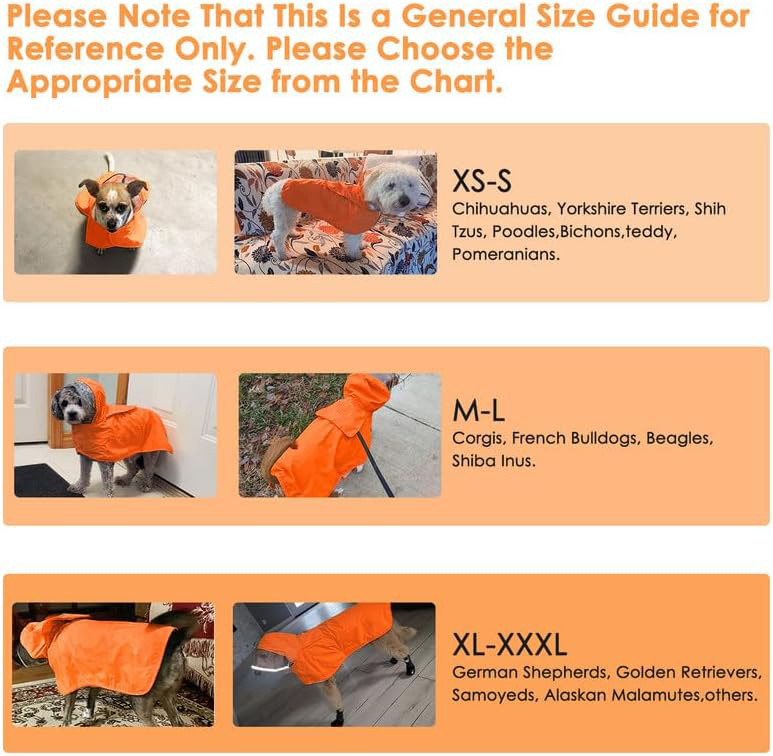 Please Note That This Is a General Size Guide for Reference Only. Please Choose the Appropriate Size from the Chart.

XS-S
Chihuahuas, Yorkshire Terriers, Shih Tzus, Poodles,Bichons,teddy, Pomeranians.

M-L
Corgis, French Bulldogs, Beagles, Shiba Inus.

XL-XXXL
German Shepherds, Golden Retrievers, Samoyeds, Alaskan Malamutes,others.