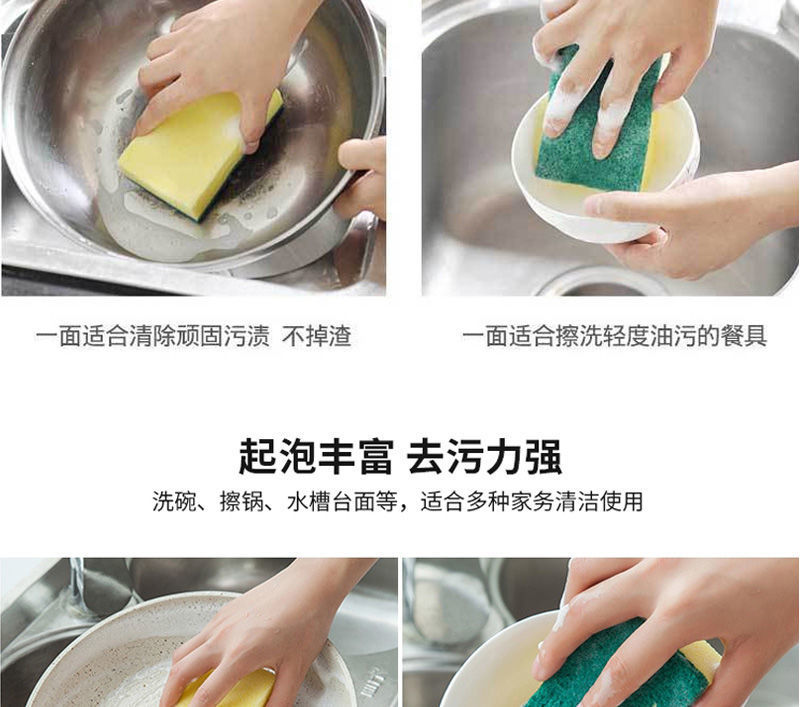 一面适合清除顽固污渍 不掉渣

一面适合擦洗轻度油污的餐具

起泡丰富 去污力强

洗碗、擦锅、水槽台面等，适合多种家务清洁使用