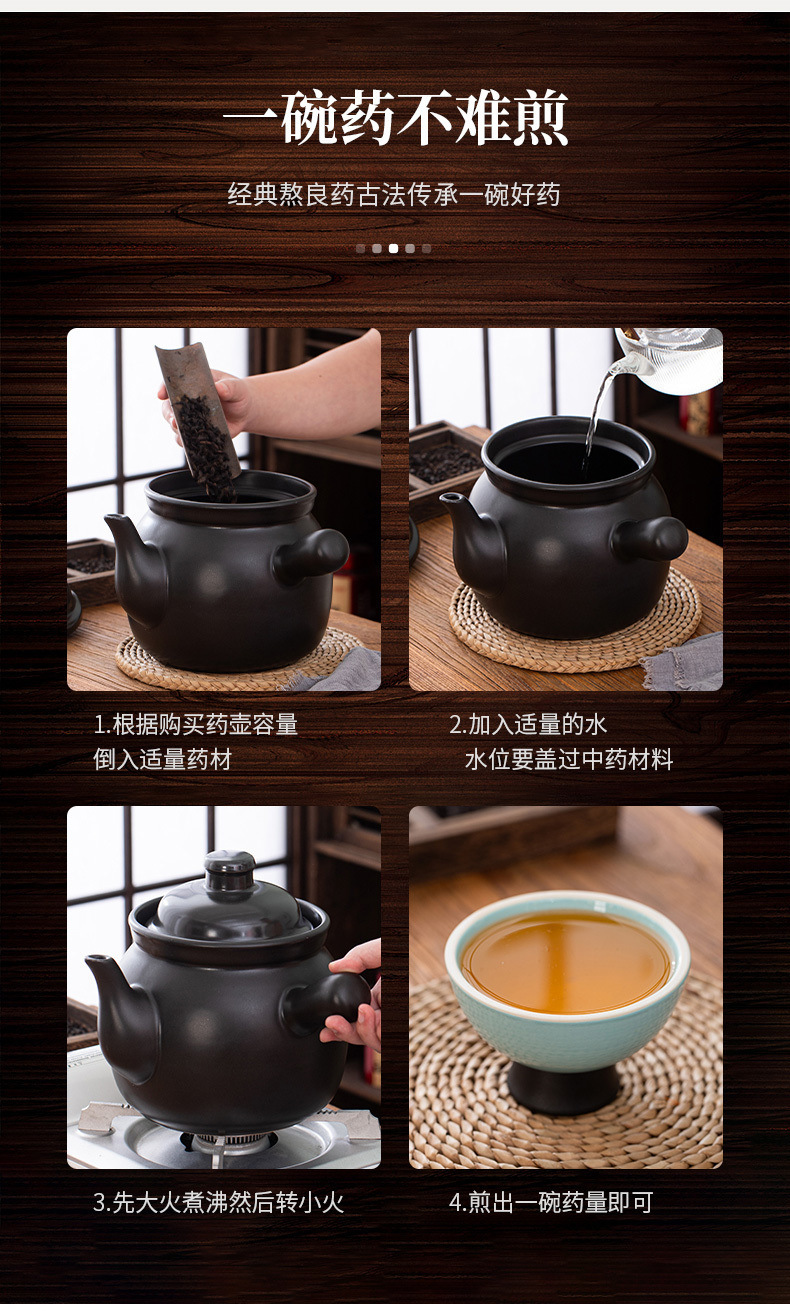 一碗药不难煎

经典熬良药古法传承一碗好药

1.根据购买药壶容量
倒入适量药材

2.加入适量的水
水位要盖过中药材料

3.先大火煮沸然后转小火

4.煎出一碗药量即可