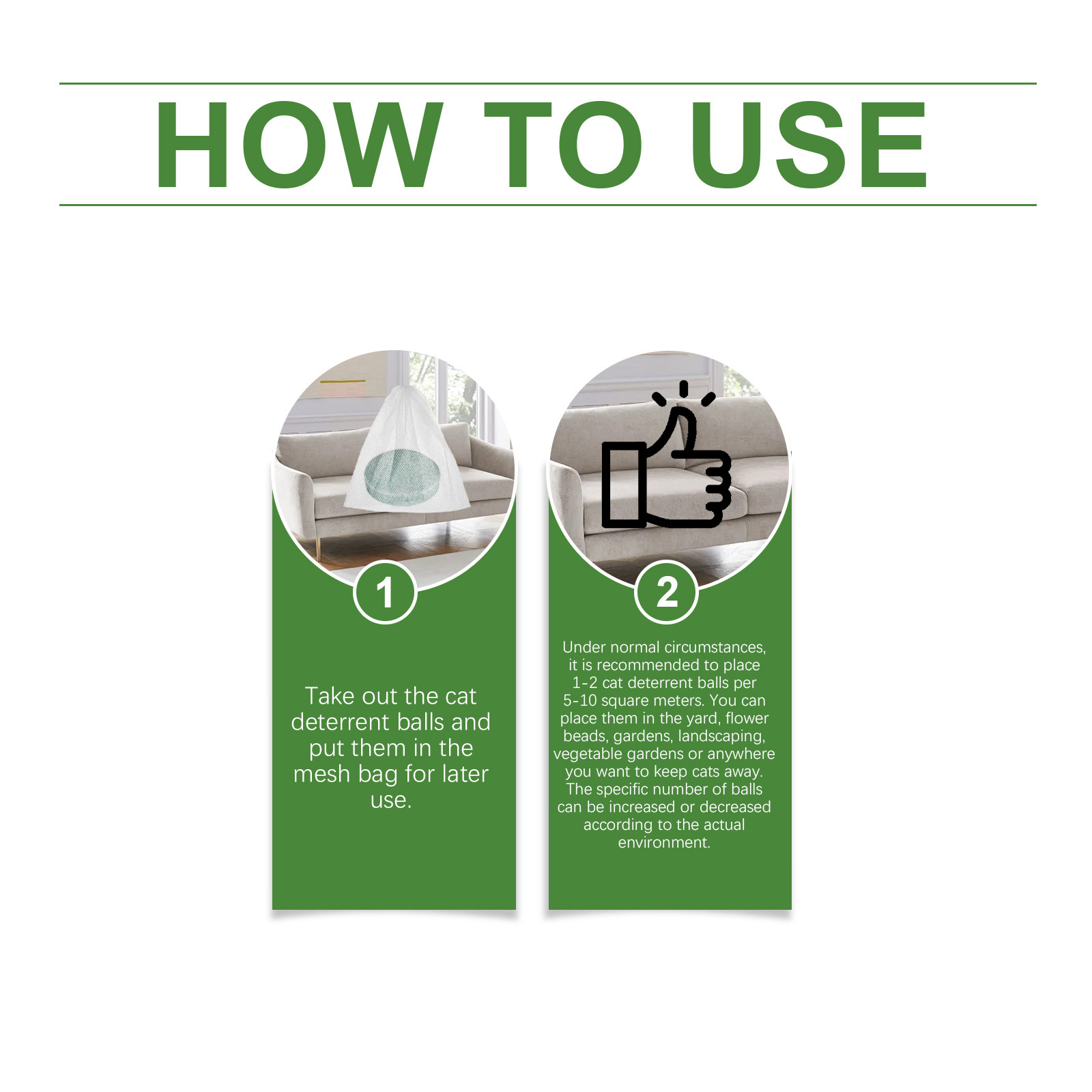 HOW TO USE

1

Take out the cat deterrent balls and put them in the mesh bag for later use.

2

Under normal circumstances, it is recommended to place 1-2 cat deterrent balls per 5-10 square meters. You can place them in the yard, flower beads, gardens, landscaping, vegetable gardens or anywhere you want to keep cats away. The specific number of balls can be increased or decreased according to the actual environment.