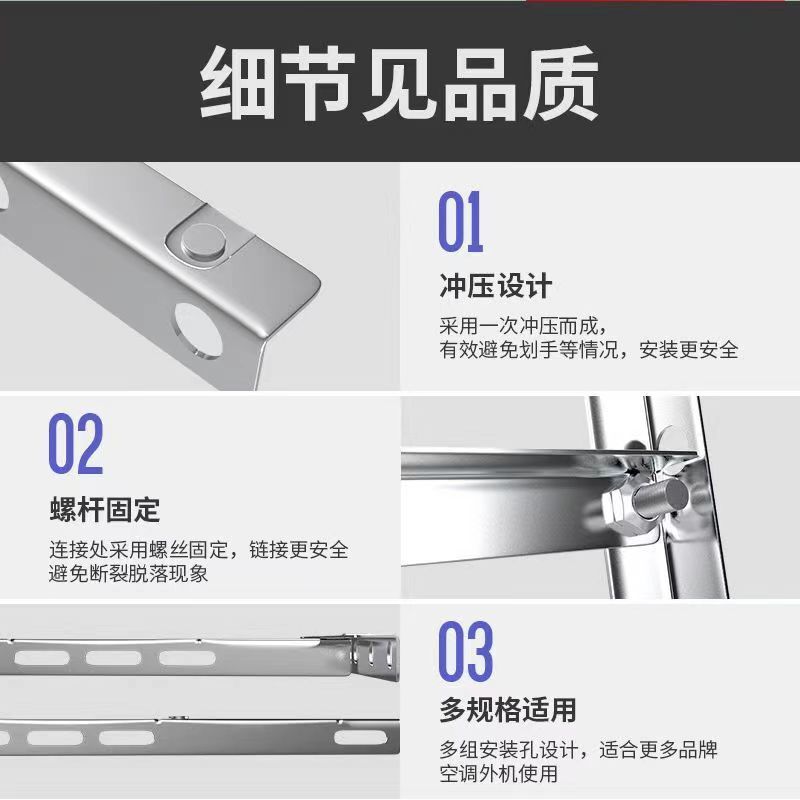 细节见品质

01

冲压设计

采用一次冲压而成，
有效避免划手等情况，安装更安全

02

螺杆固定

连接处采用螺丝固定，链接更安全
避免断裂脱落现象

03

多规格适用

多组安装孔设计，适合更多品牌
空调外机使用