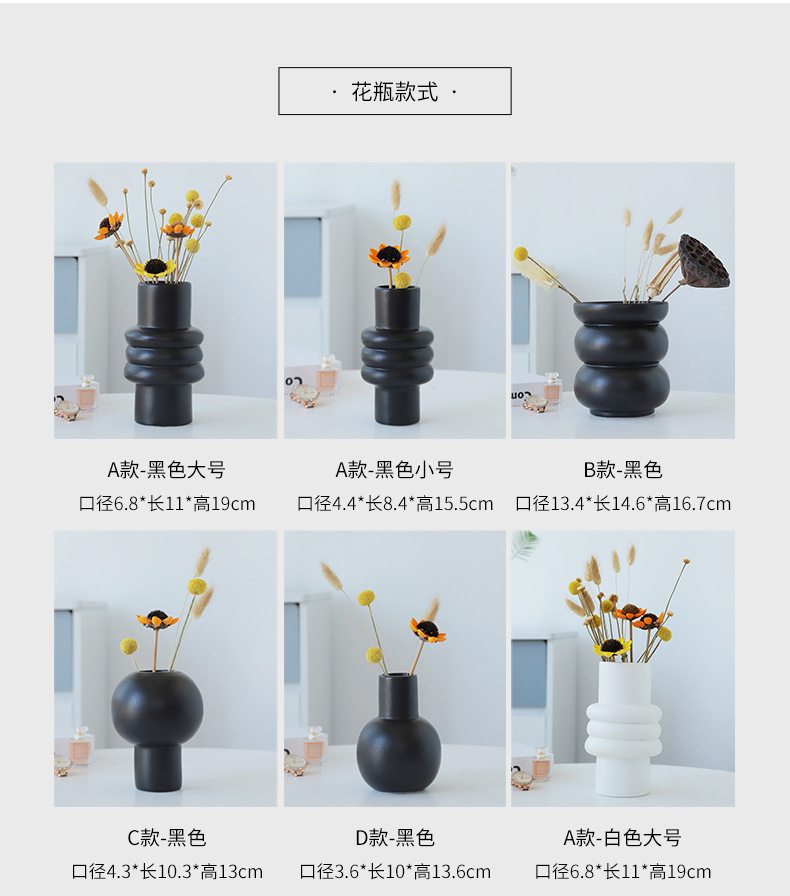 · 花瓶款式 ·

A款-黑色大号
口径6.8*长11*高19cm

A款-黑色小号
口径4.4*长8.4*高15.5cm

B款-黑色
口径13.4*长14.6*高16.7cm

C款-黑色
口径4.3*长10.3*高13cm

D款-黑色
口径3.6*长10*高13.6cm

A款-白色大号
口径6.8*长11*高19cm