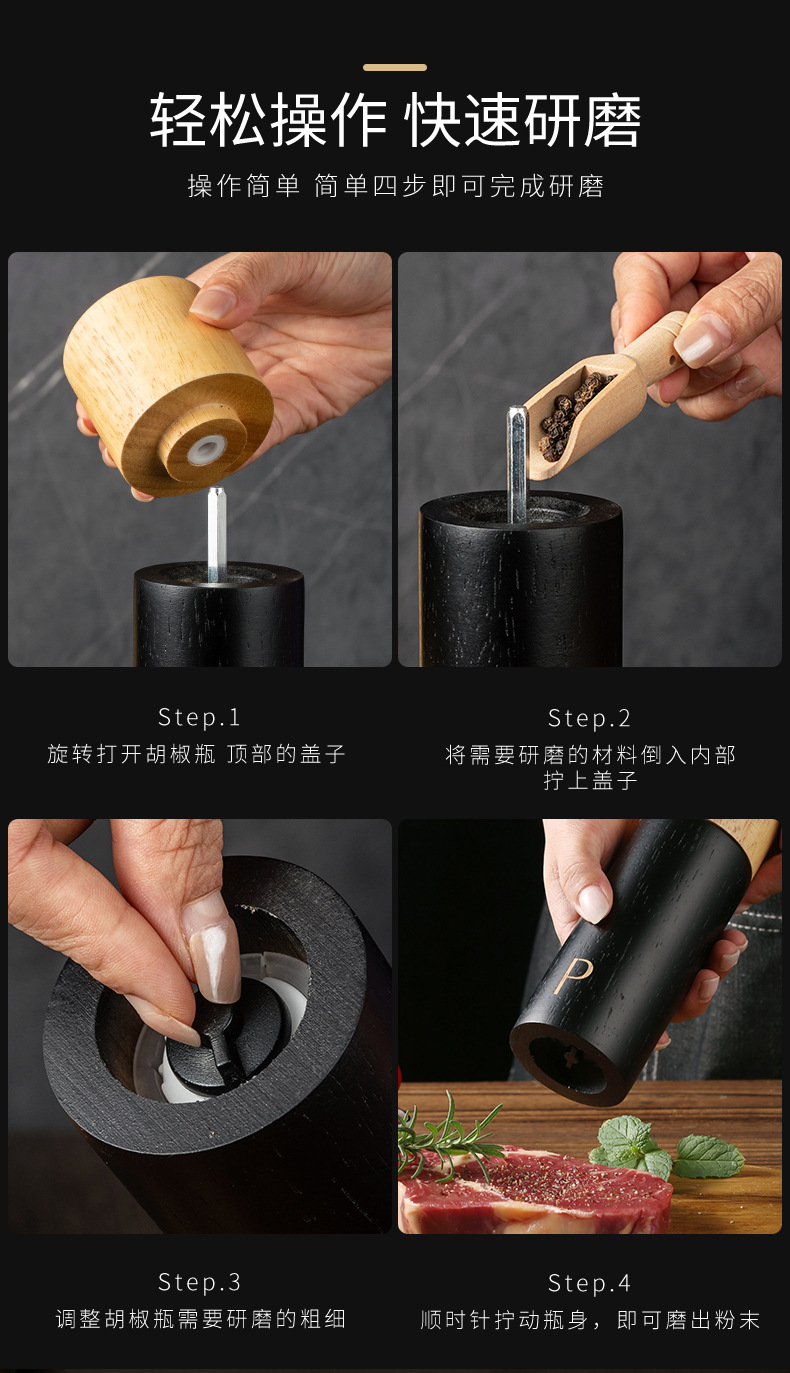 轻松操作 快速研磨

操作简单 简单四步即可完成研磨

Step.1
旋转打开胡椒瓶 顶部的盖子

Step.2
将需要研磨的材料倒入内部
拧上盖子

Step.3
调整胡椒瓶需要研磨的粗细

P

Step.4
顺时针拧动瓶身，即可磨出粉末