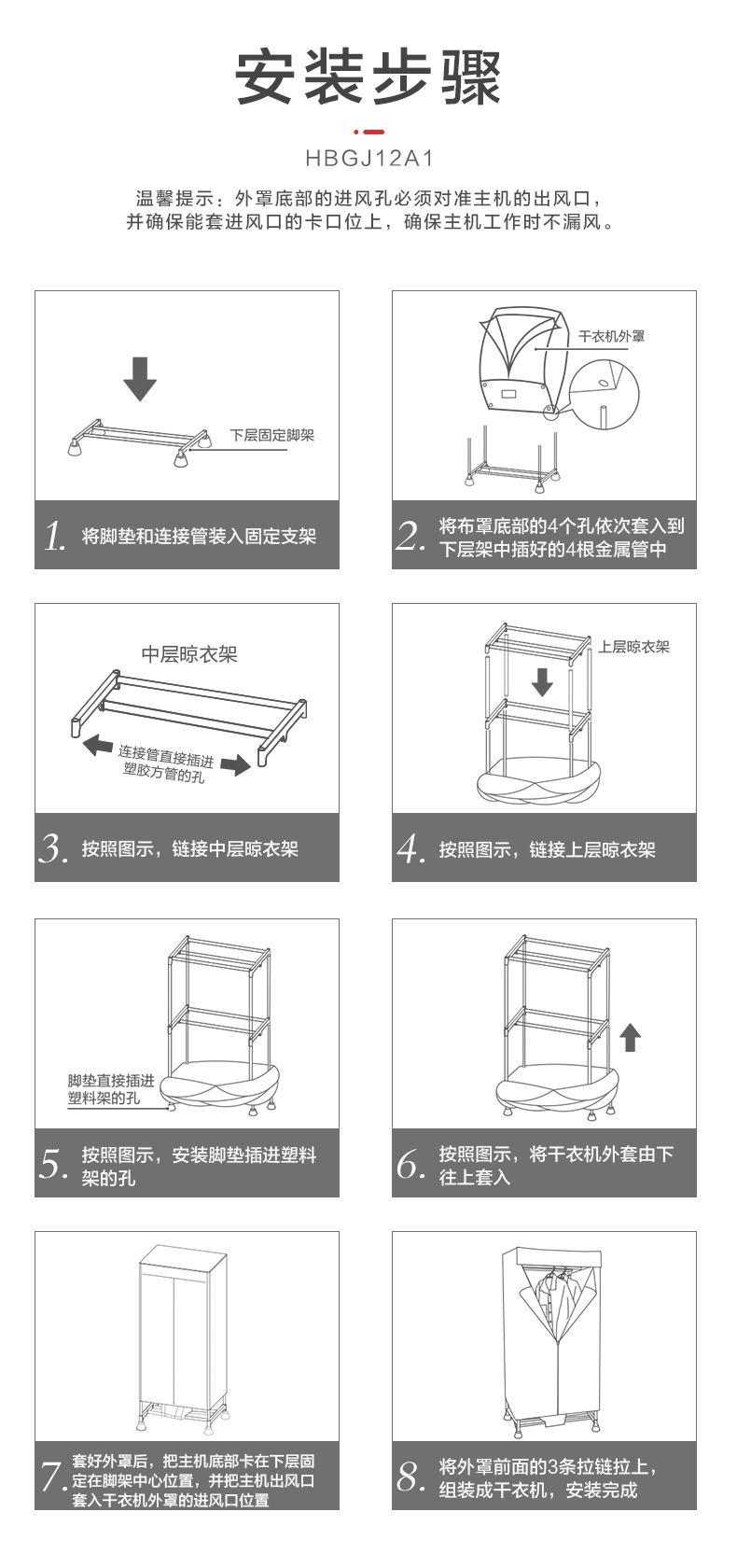 安装步骤

HBGJ12A1

温馨提示：外罩底部的进风孔必须对准主机的出风口，并确保能套进风口的卡口位上，确保主机工作时不漏风。

下层固定脚架

1. 将脚垫和连接管装入固定支架

干衣机外罩

2. 将布罩底部的4个孔依次套入到下层架中插好的4根金属管中

中层晾衣架

连接管直接插进塑胶方管的孔

3. 按照图示，链接中层晾衣架

上层晾衣架

4. 按照图示，链接上层晾衣架

脚垫直接插进塑料架的孔

5. 按照图示，安装脚垫插进塑料架的孔

6. 按照图示，将干衣机外套由下往上套入

7. 套好外罩后，把主机底部卡在下层固定在脚架中心位置，并把主机出风口套入干衣机外罩的进风口位置

8. 将外罩前面的3条拉链拉上，组装成干衣机，安装完成