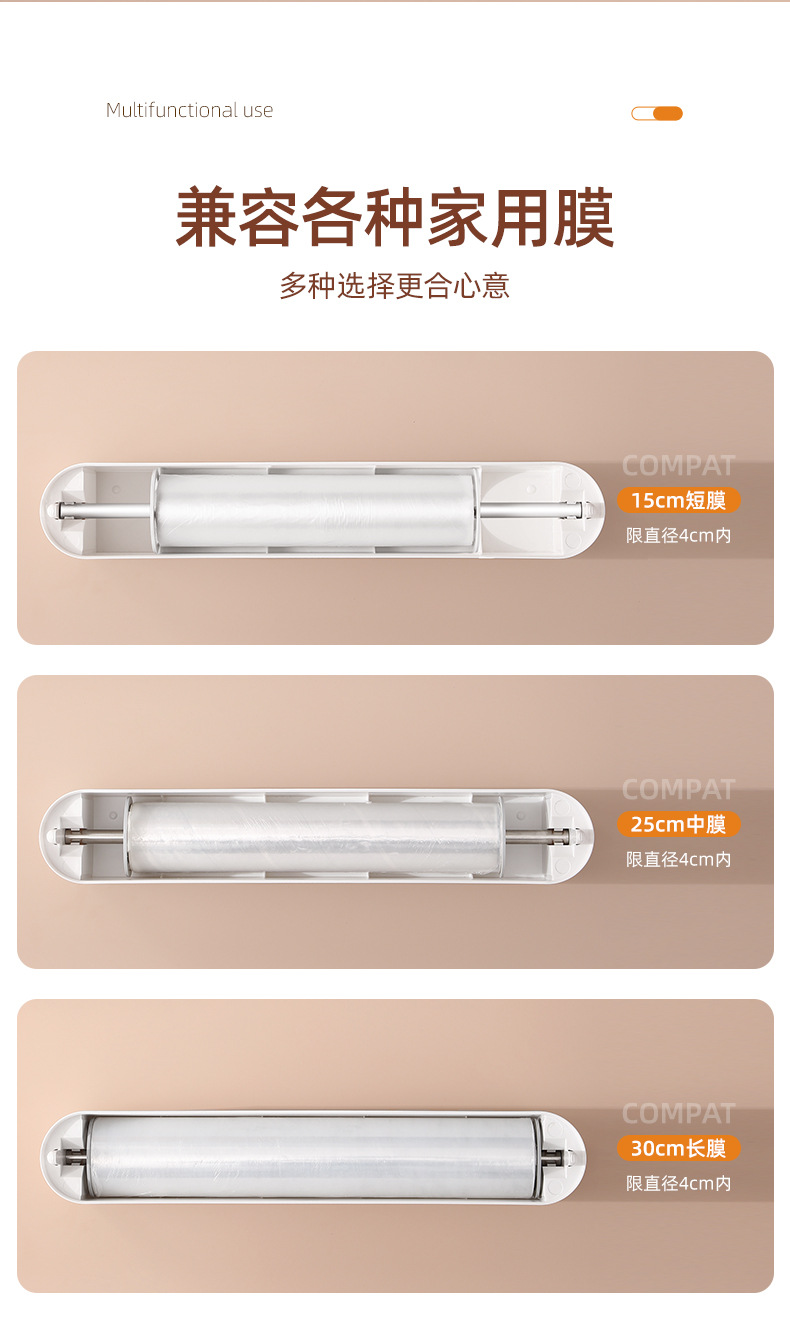 Multifunctional use

兼容各种家用膜

多种选择更合心意

COMPAT
15cm短膜
限直径4cm内

COMPAT
25cm中膜
限直径4cm内

COMPAT
30cm长膜
限直径4cm内