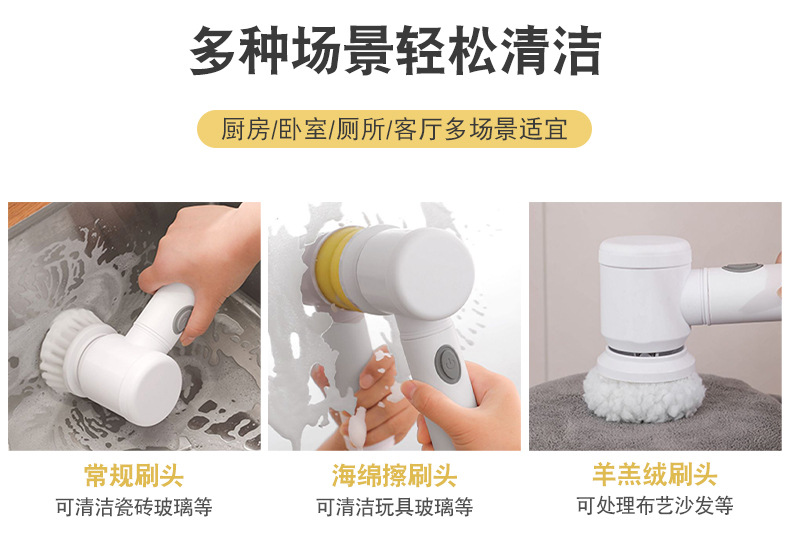 多种场景轻松清洁

厨房/卧室/厕所/客厅多场景适宜

常规刷头
可清洁瓷砖玻璃等

海绵擦刷头
可清洁玩具玻璃等

羊羔绒刷头
可处理布艺沙发等