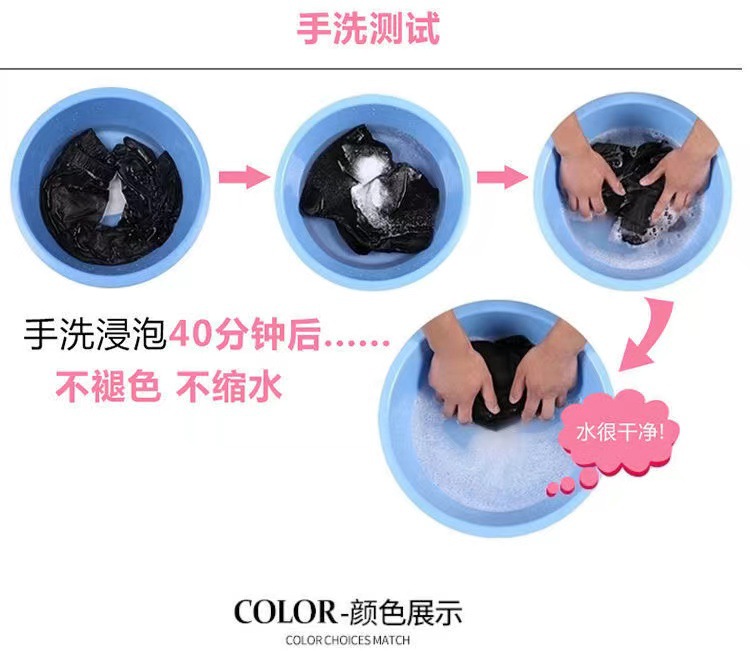 手洗测试

手洗浸泡40分钟后......
不褪色 不缩水

水很干净!

COLOR-颜色展示
COLOR CHOICES MATCH