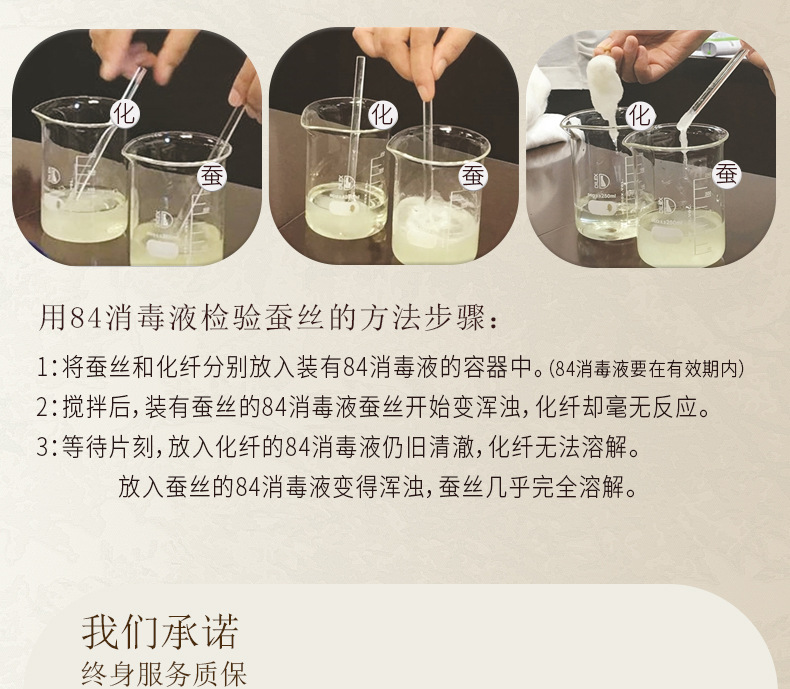 化

蚕

化

蚕

化

蚕

用84消毒液检验蚕丝的方法步骤：

1:将蚕丝和化纤分别放入装有84消毒液的容器中。(84消毒液要在有效期内)

2:搅拌后,装有蚕丝的84消毒液蚕丝开始变浑浊,化纤却毫无反应。

3:等待片刻,放入化纤的84消毒液仍旧清澈,化纤无法溶解。
放入蚕丝的84消毒液变得浑浊,蚕丝几乎完全溶解。

我们承诺
终身服务质保