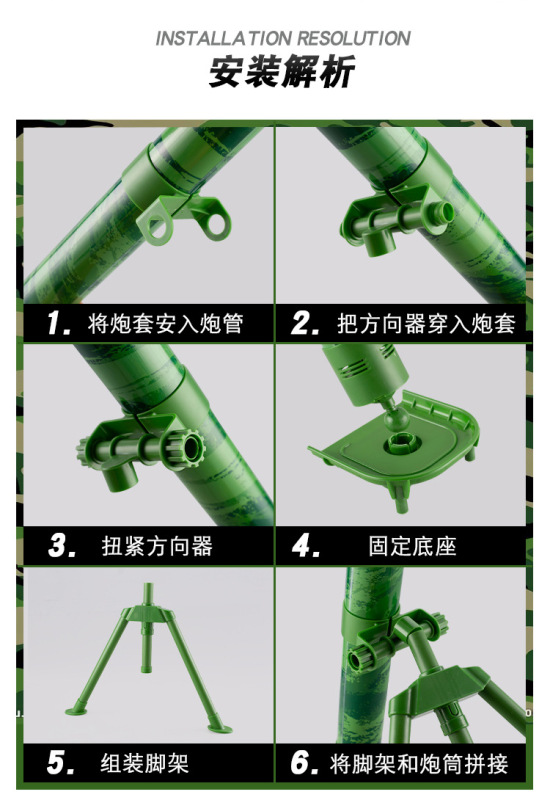 INSTALLATION RESOLUTION
安装解析

1. 将炮套安入炮管

2. 把方向器穿入炮套

3. 扭紧方向器

4. 固定底座

5. 组装脚架

6. 将脚架和炮筒拼接