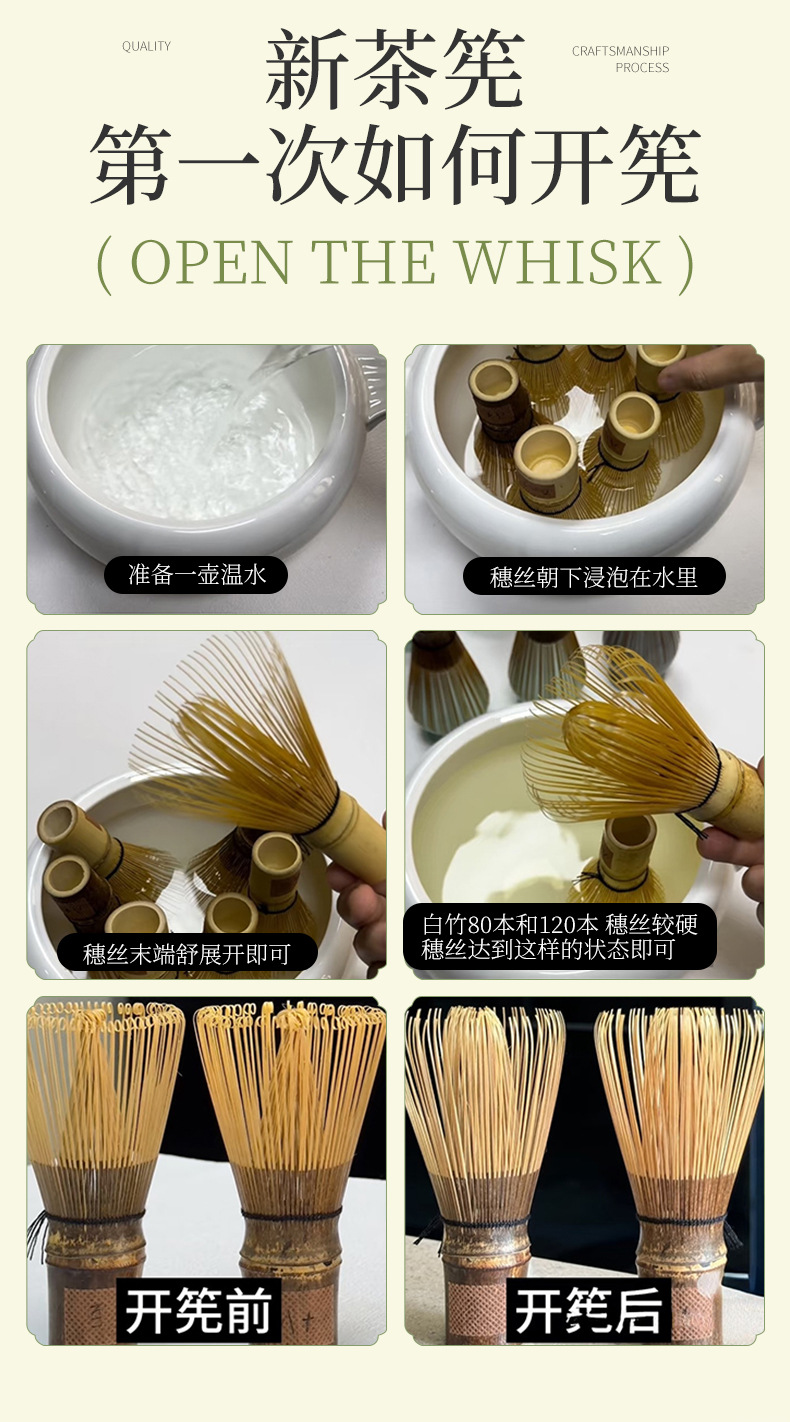 QUALITY

新茶筅
第一次如何开筅

CRAFTSMANSHIP PROCESS

( OPEN THE WHISK )

准备一壶温水

穗丝朝下浸泡在水里

穗丝末端舒展开即可

白竹80本和120本 穗丝较硬
穗丝达到这样的状态即可

开筅前

开筅后