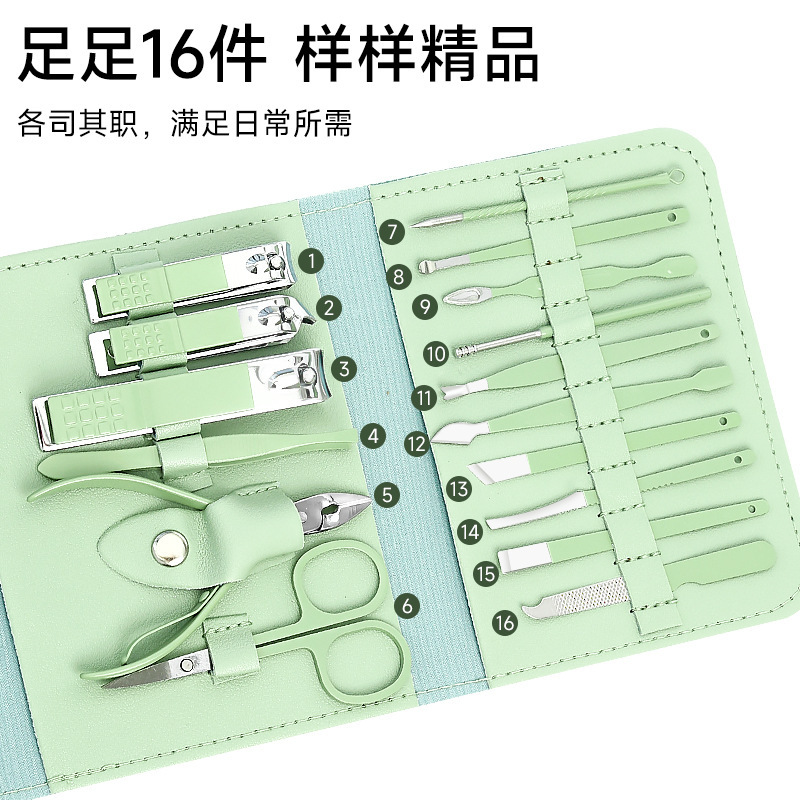 足足16件 样样精品

各司其职，满足日常所需

1
2
3
4
5
6
7
8
9
10
11
12
13
14
15
16