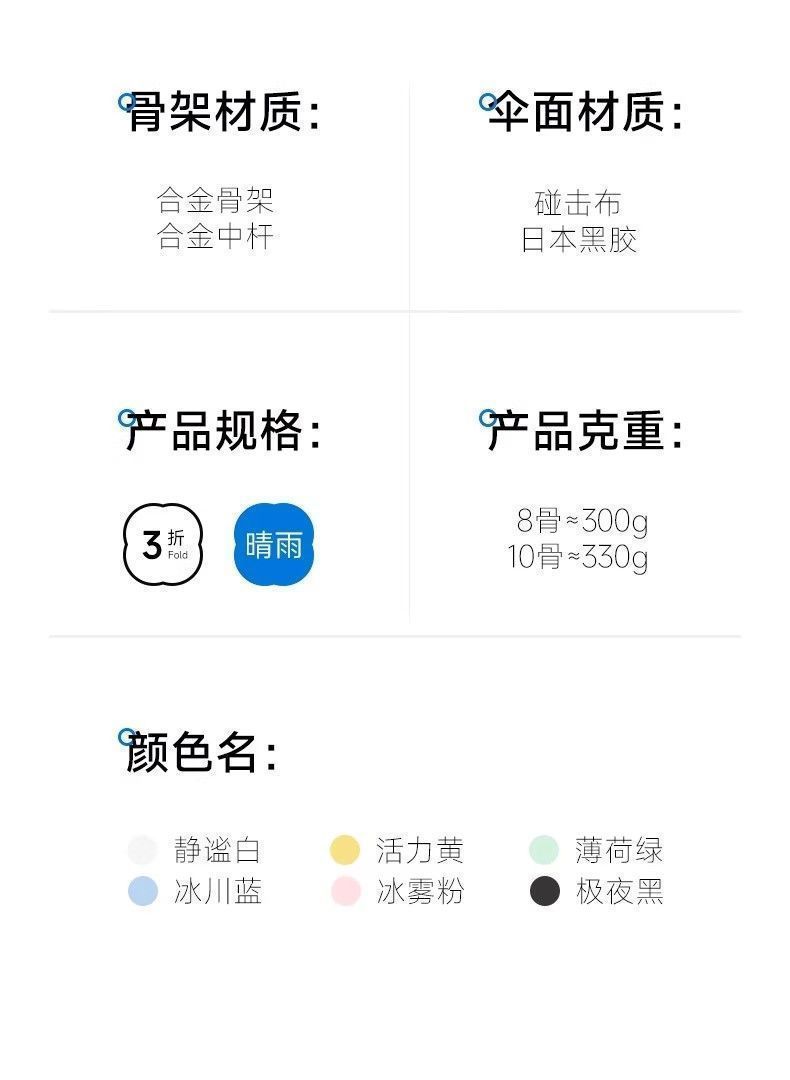 骨架材质:

合金骨架
合金中杆

伞面材质:

碰击布
日本黑胶

产品规格:

3折
Fold

晴雨

产品克重:

8骨≈300g
10骨≈330g

颜色名:

静谧白 活力黄 薄荷绿
冰川蓝 冰雾粉 极夜黑