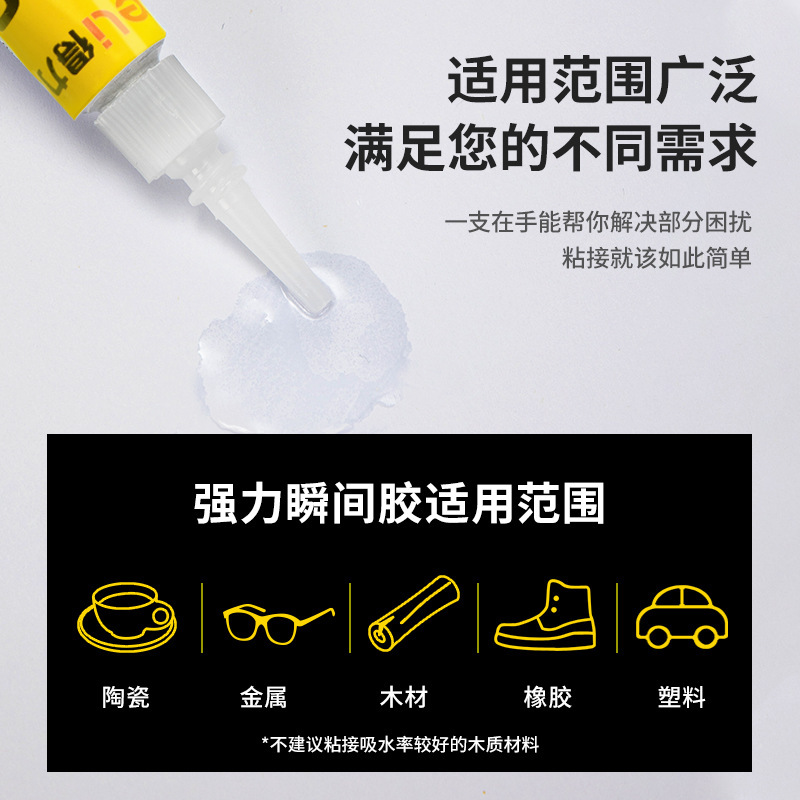 适用范围广泛
满足您的不同需求

一支在手能帮你解决部分困扰
粘接就该如此简单

强力瞬间胶适用范围

陶瓷 金属 木材 橡胶 塑料

*不建议粘接吸水率较好的木质材料