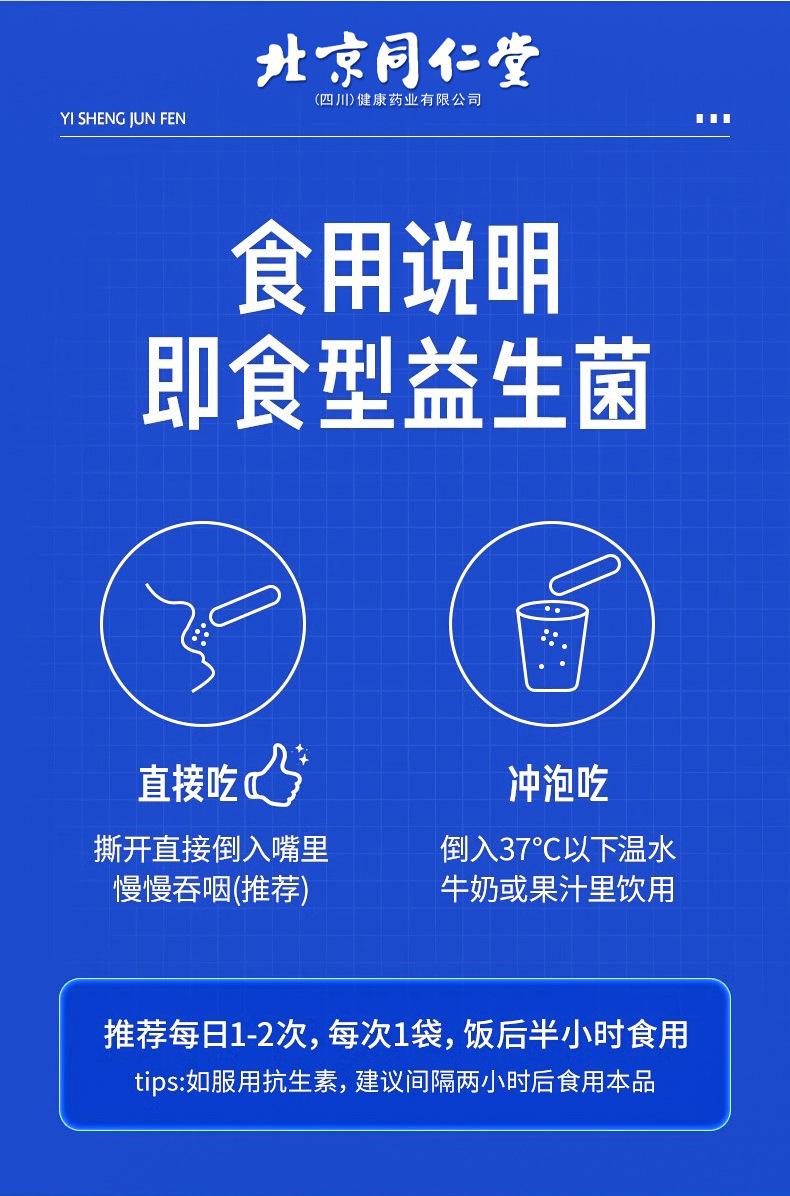 北京同仁堂
(四川)健康药业有限公司

YI SHENG JUN FEN

食用说明
即食型益生菌

直接吃

撕开直接倒入嘴里
慢慢吞咽(推荐)

冲泡吃

倒入37°C以下温水
牛奶或果汁里饮用

推荐每日1-2次，每次1袋，饭后半小时食用
tips:如服用抗生素，建议间隔两小时后食用本品