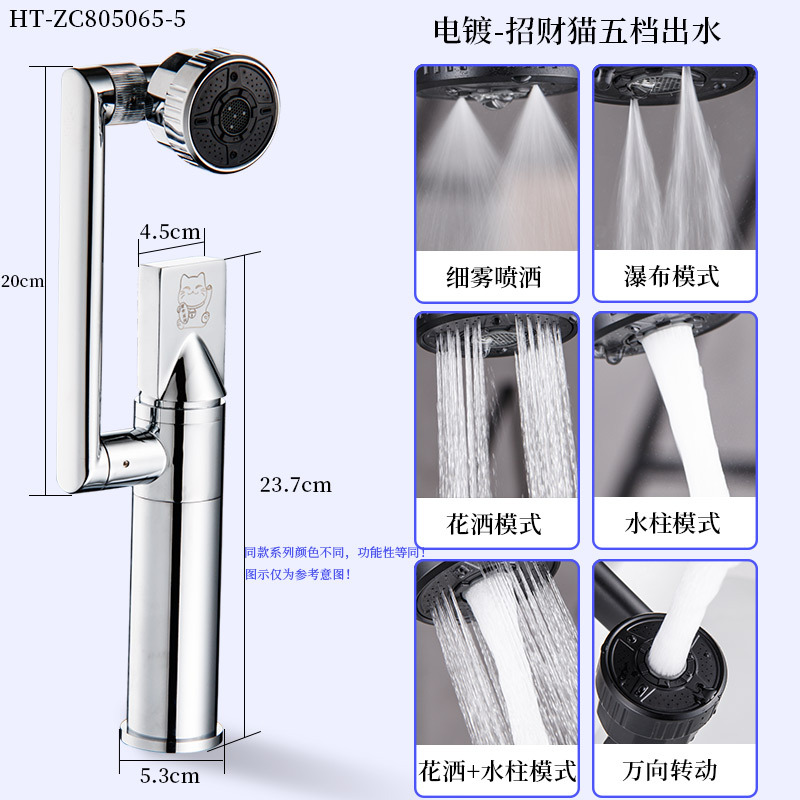 HT-ZC805065-5

电镀-招财猫五档出水

20cm

4.5cm

23.7cm

同款系列颜色不同，功能性等同！
图示仅为参考意图！

5.3cm

细雾喷洒

瀑布模式

花洒模式

水柱模式

花洒+水柱模式

万向转动