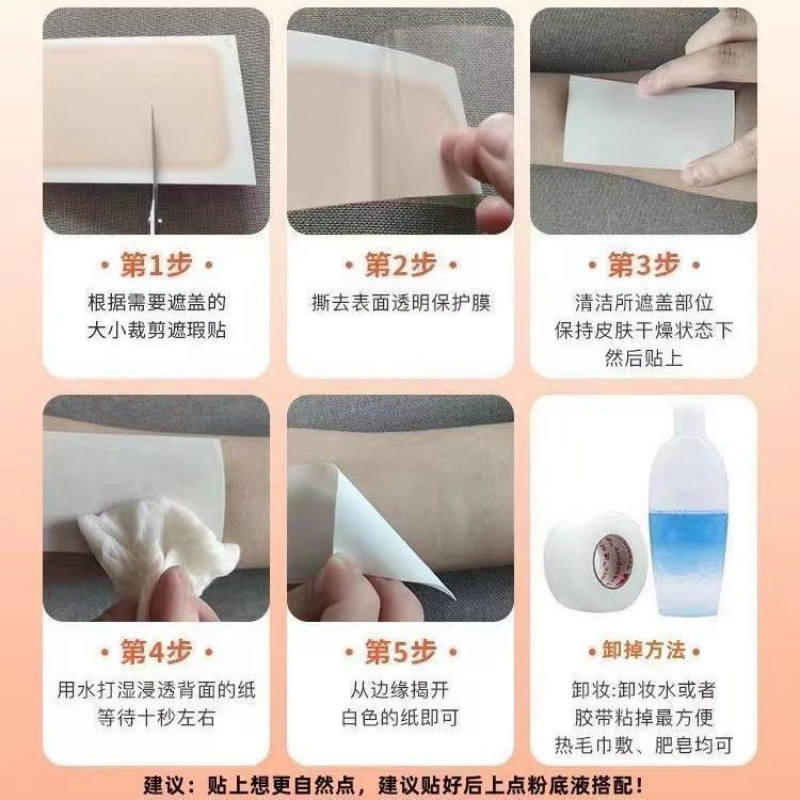 • 第1步 •
根据需要遮盖的
大小裁剪遮瑕贴

• 第2步 •
撕去表面透明保护膜

• 第3步 •
清洁所遮盖部位
保持皮肤干燥状态下
然后贴上

• 第4步 •
用水打湿浸透背面的纸
等待十秒左右

• 第5步 •
从边缘揭开
白色的纸即可

• 卸掉方法 •
卸妆:卸妆水或者
胶带粘掉最方便
热毛巾敷、肥皂均可

建议：贴上想更自然点，建议贴好后上点粉底液搭配！