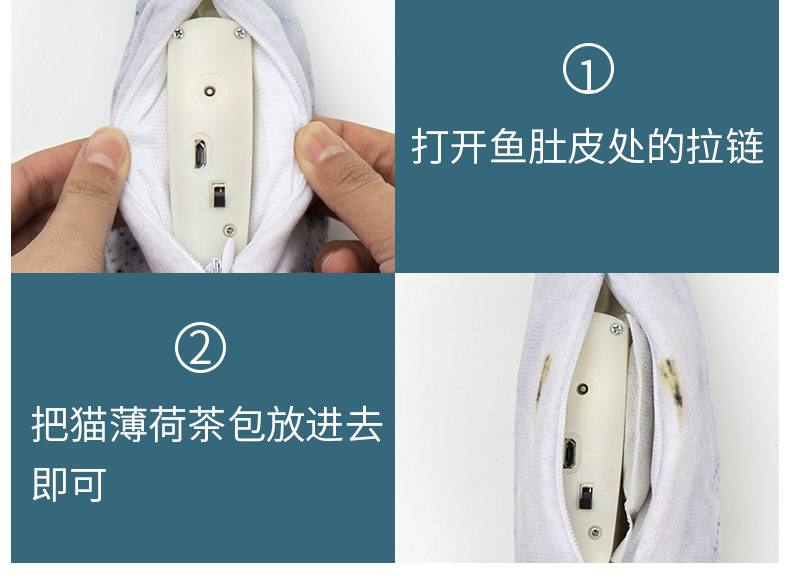 ①
打开鱼肚皮处的拉链

②
把猫薄荷茶包放进去即可