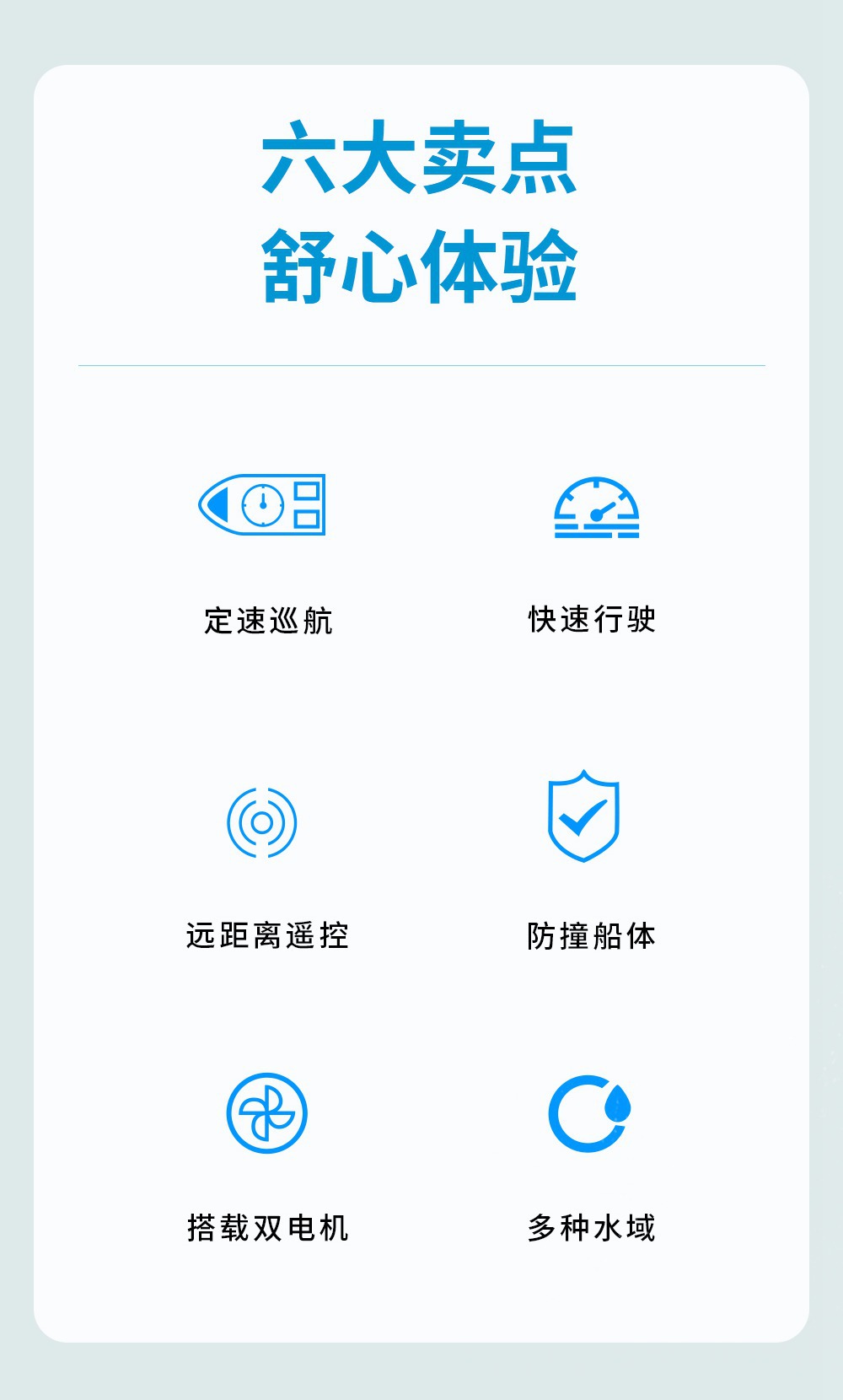 六大卖点
舒心体验

定速巡航

快速行驶

远距离遥控

防撞船体

搭载双电机

多种水域