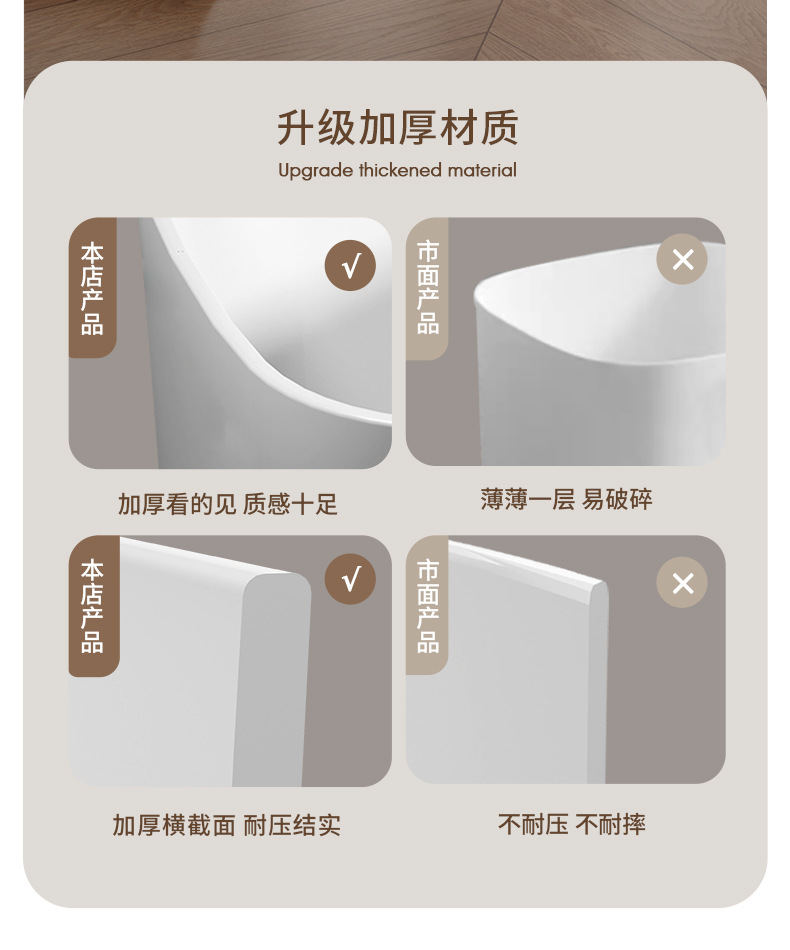 升级加厚材质

Upgrade thickened material

本店产品

√

市面产品

×

加厚看的见 质感十足

薄薄一层 易破碎

本店产品

√

市面产品

×

加厚横截面 耐压结实

不耐压 不耐摔